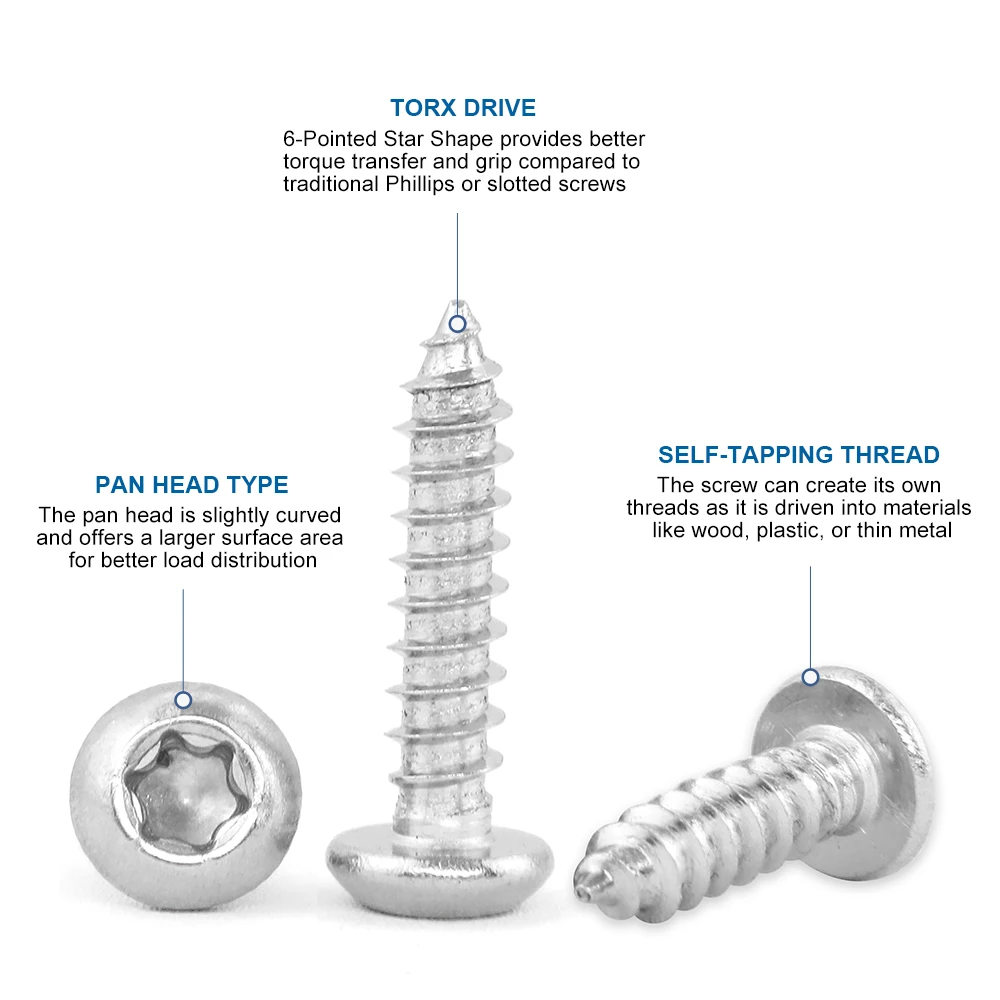 TORX DRIVE
6-Pointed Star Shape provides better torque transfer and grip compared to traditional Phillips or slotted screws

PAN HEAD TYPE
The pan head is slightly curved and offers a larger surface area for better load distribution

SELF-TAPPING THREAD
The screw can create its own threads as it is driven into materials like wood, plastic, or thin metal