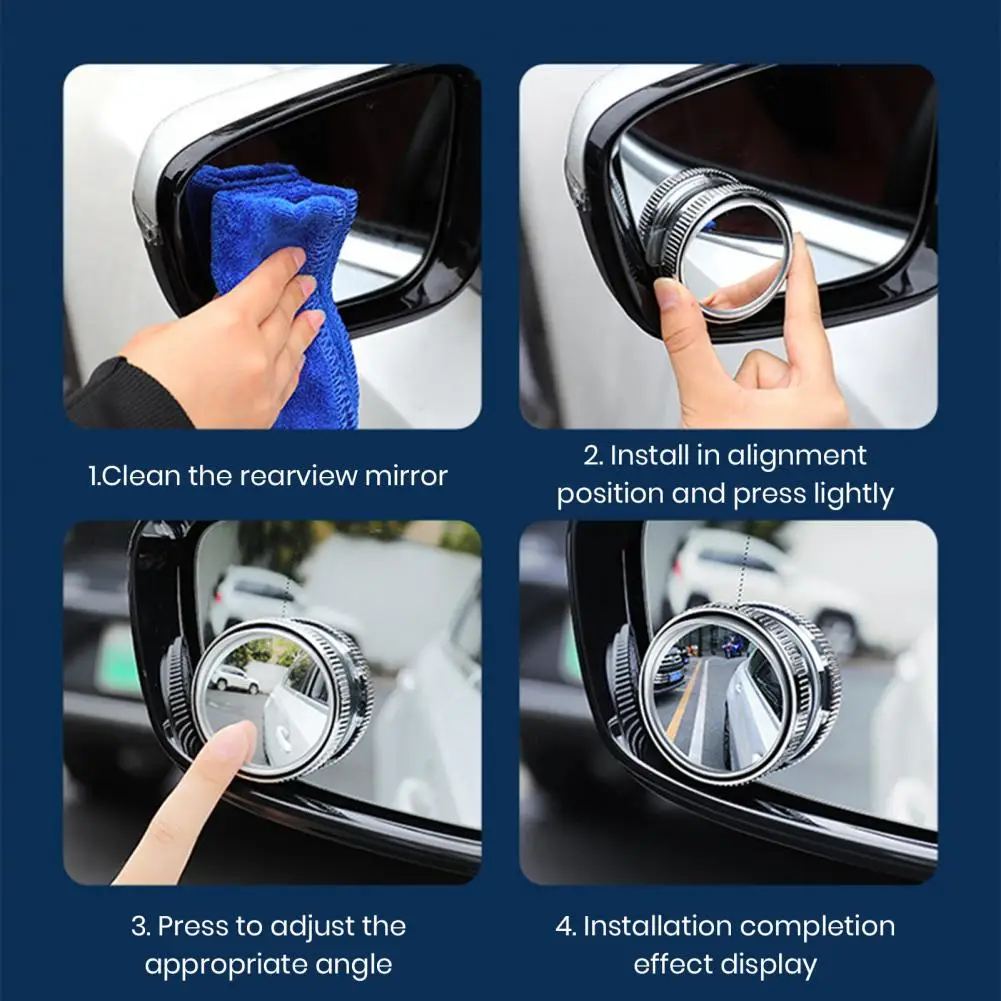 1.Clean the rearview mirror

2. Install in alignment position and press lightly

3. Press to adjust the appropriate angle

4. Installation completion effect display