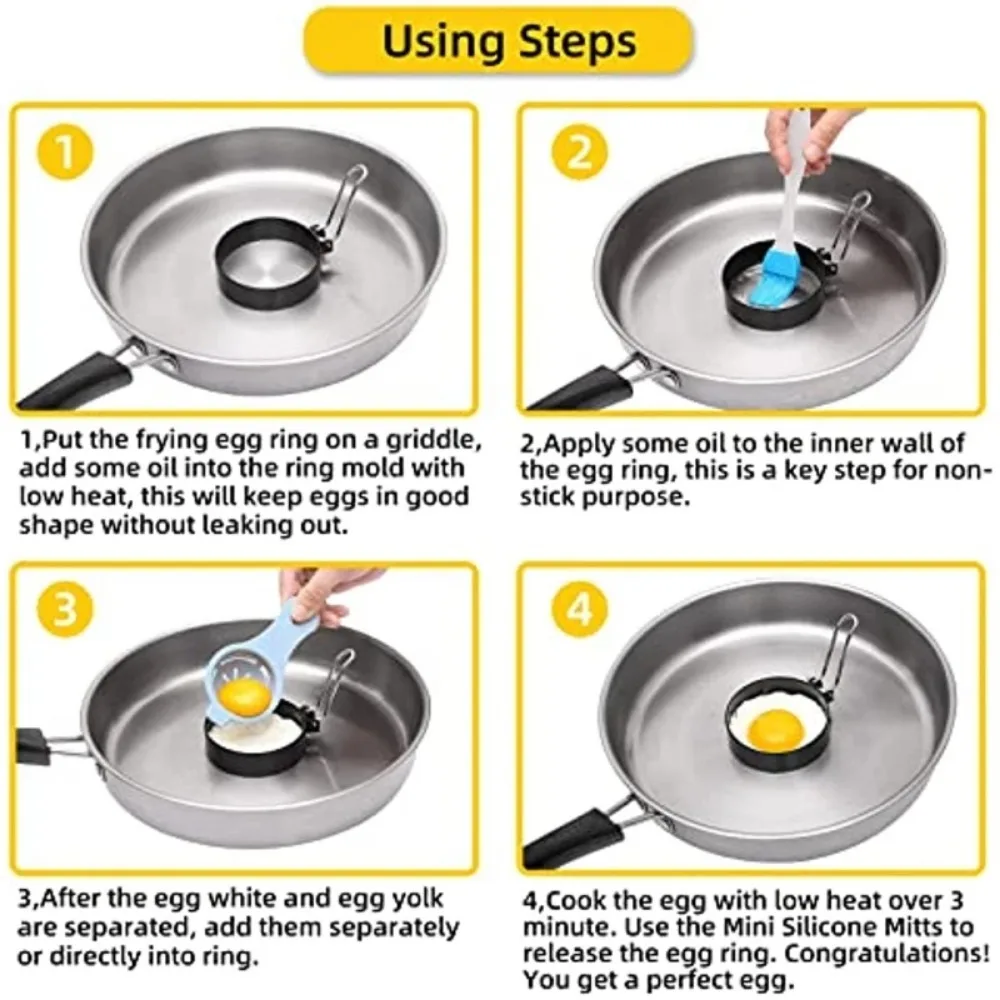 Using Steps

1

1,Put the frying egg ring on a griddle, add some oil into the ring mold with low heat, this will keep eggs in good shape without leaking out.

2

2,Apply some oil to the inner wall of the egg ring, this is a key step for non-stick purpose.

3

3,After the egg white and egg yolk are separated, add them separately or directly into ring.

4

4,Cook the egg with low heat over 3 minute. Use the Mini Silicone Mitts to release the egg ring. Congratulations! You get a perfect egg.