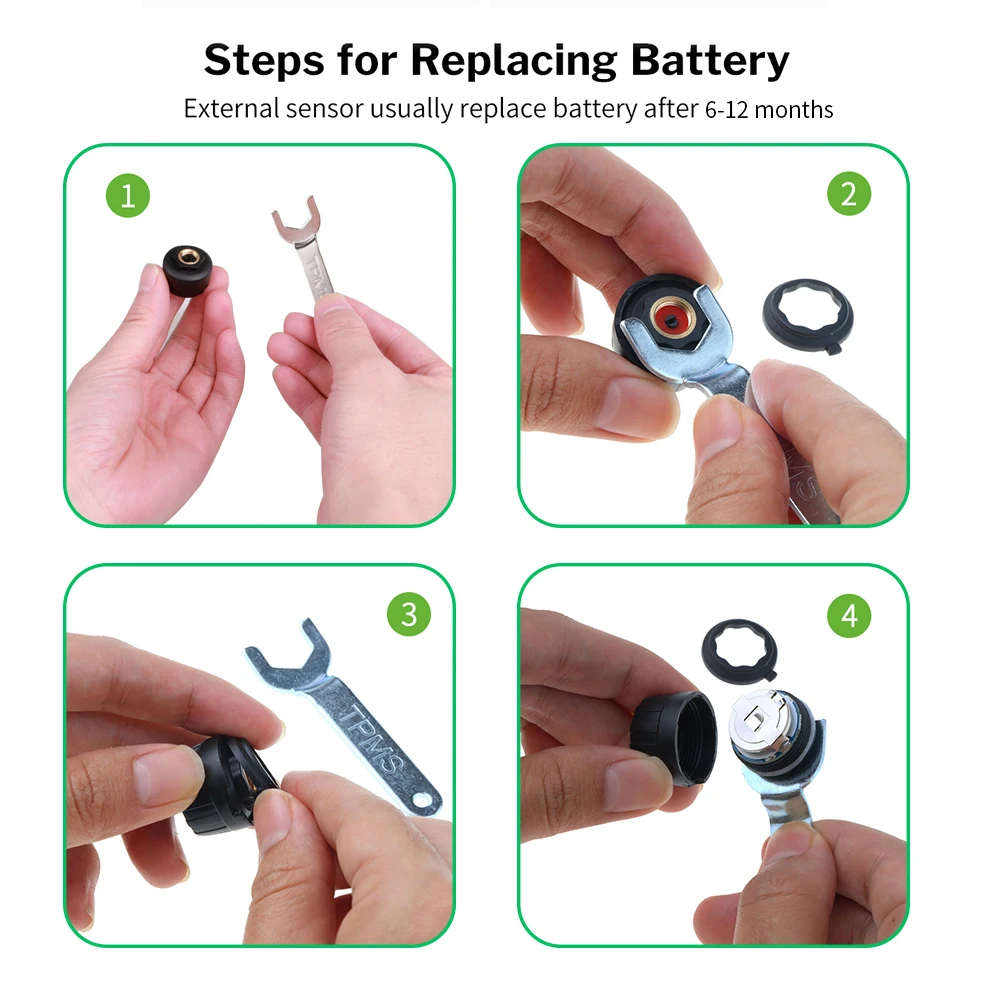 Steps for Replacing Battery

External sensor usually replace battery after 6-12 months

1

TPMS

2

3

TPMS

4