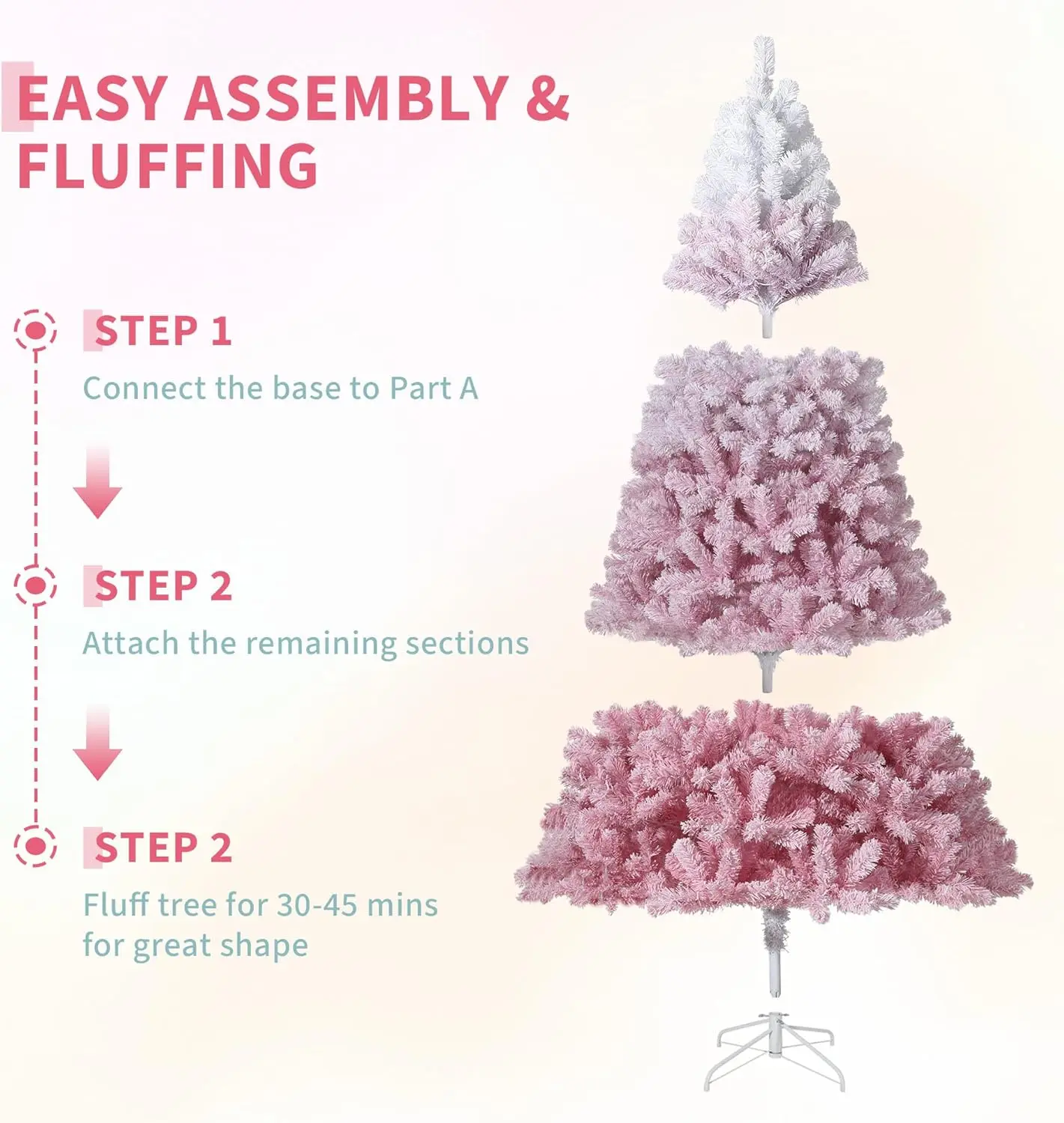 EASY ASSEMBLY & FLUFFING

STEP 1

Connect the base to Part A

STEP 2

Attach the remaining sections

STEP 2

Fluff tree for 30-45 mins for great shape