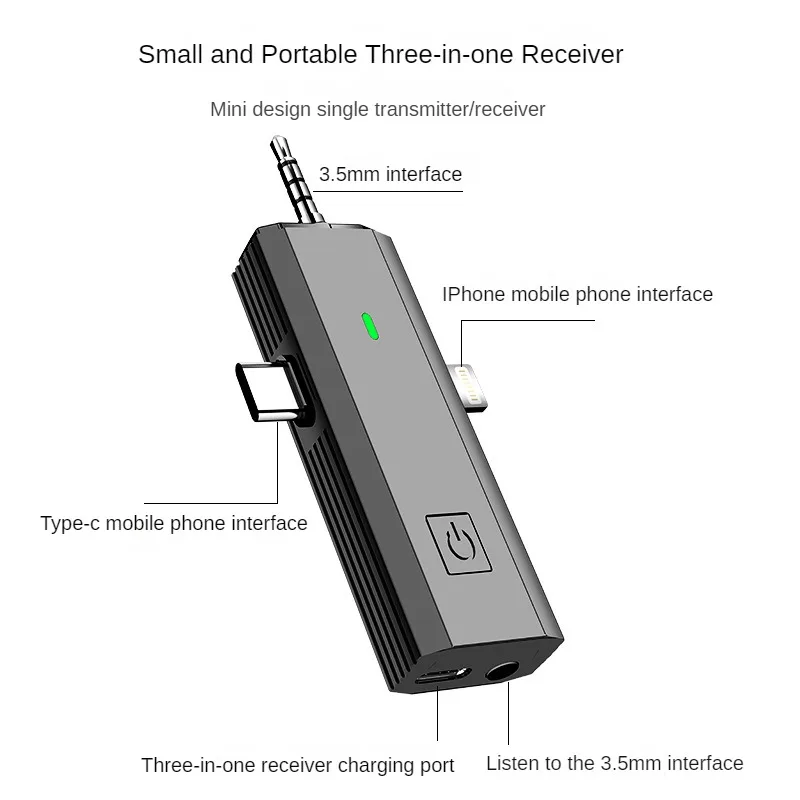 Small and Portable Three-in-one Receiver

Mini design single transmitter/receiver

3.5mm interface

IPhone mobile phone interface

Type-c mobile phone interface

Three-in-one receiver charging port

Listen to the 3.5mm interface