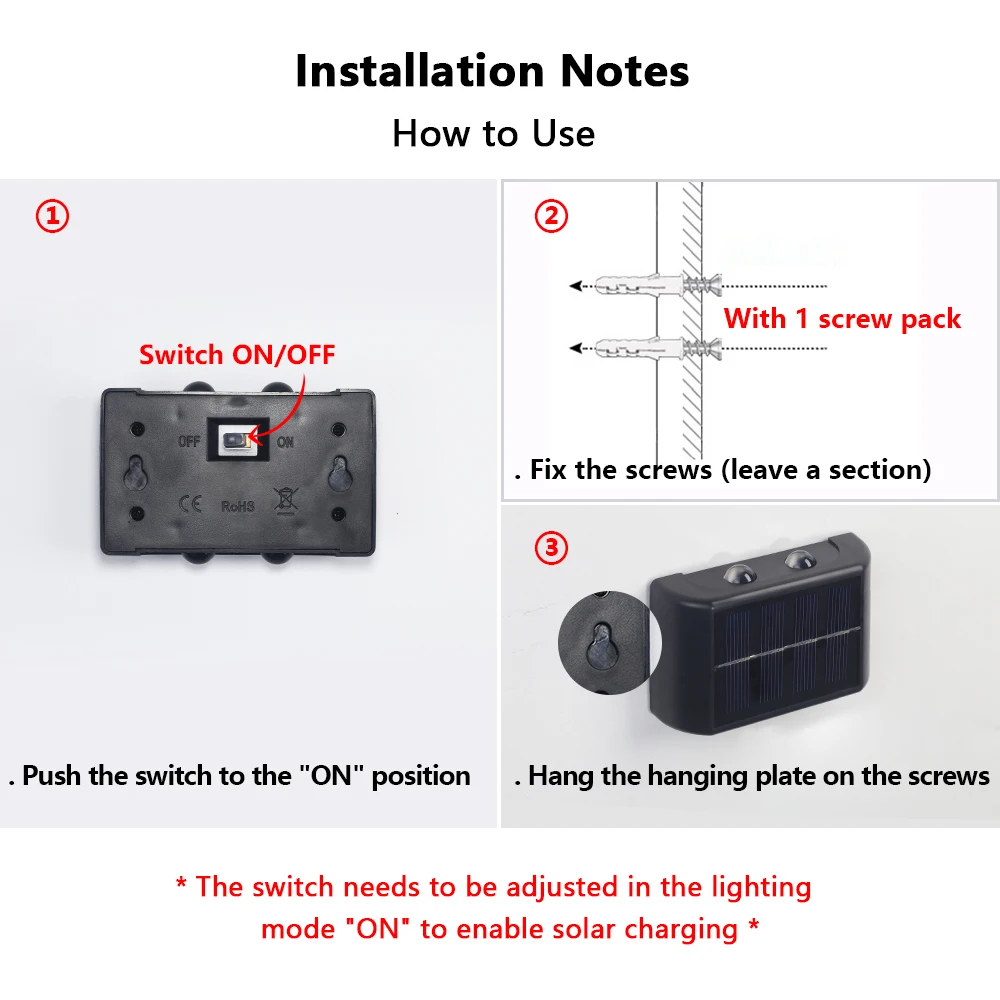 Installation Notes

How to Use

①

Switch ON/OFF

OFF ON

CE RoHS

. Push the switch to the "ON" position

②

With 1 screw pack

. Fix the screws (leave a section)

③

. Hang the hanging plate on the screws

* The switch needs to be adjusted in the lighting mode "ON" to enable solar charging *