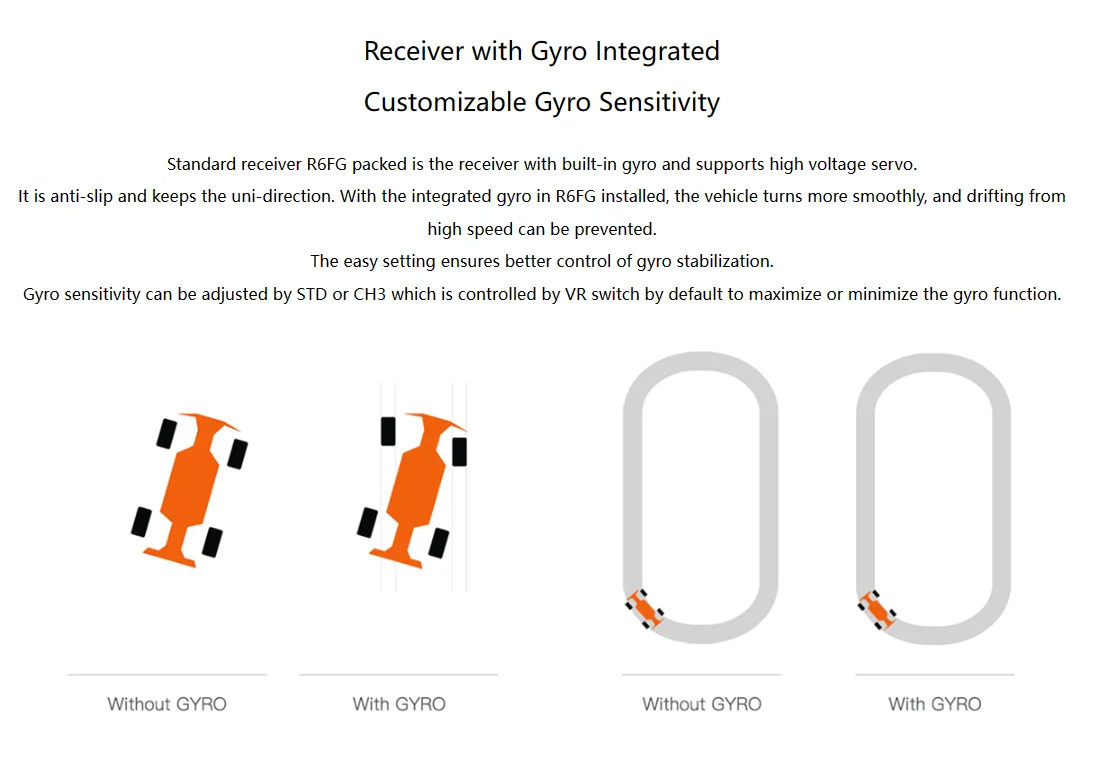 Receiver with Gyro Integrated

Customizable Gyro Sensitivity

Standard receiver R6FG packed is the receiver with built-in gyro and supports high voltage servo.
It is anti-slip and keeps the uni-direction. With the integrated gyro in R6FG installed, the vehicle turns more smoothly, and drifting from high speed can be prevented.
The easy setting ensures better control of gyro stabilization.
Gyro sensitivity can be adjusted by STD or CH3 which is controlled by VR switch by default to maximize or minimize the gyro function.

Without GYRO

With GYRO

Without GYRO

With GYRO