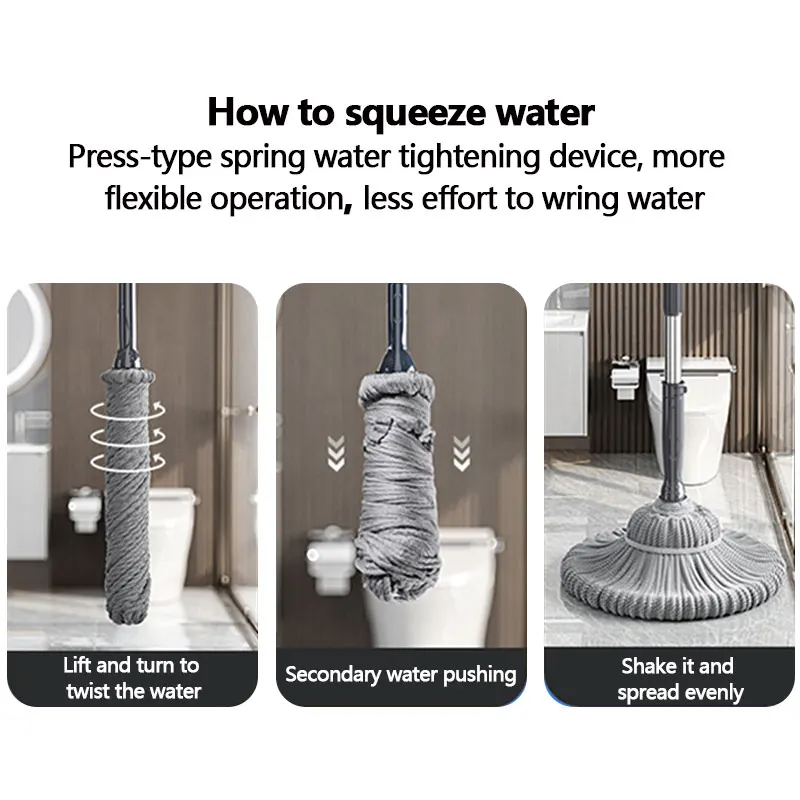 How to squeeze water
Press-type spring water tightening device, more flexible operation, less effort to wring water

Lift and turn to twist the water

Secondary water pushing

Shake it and spread evenly