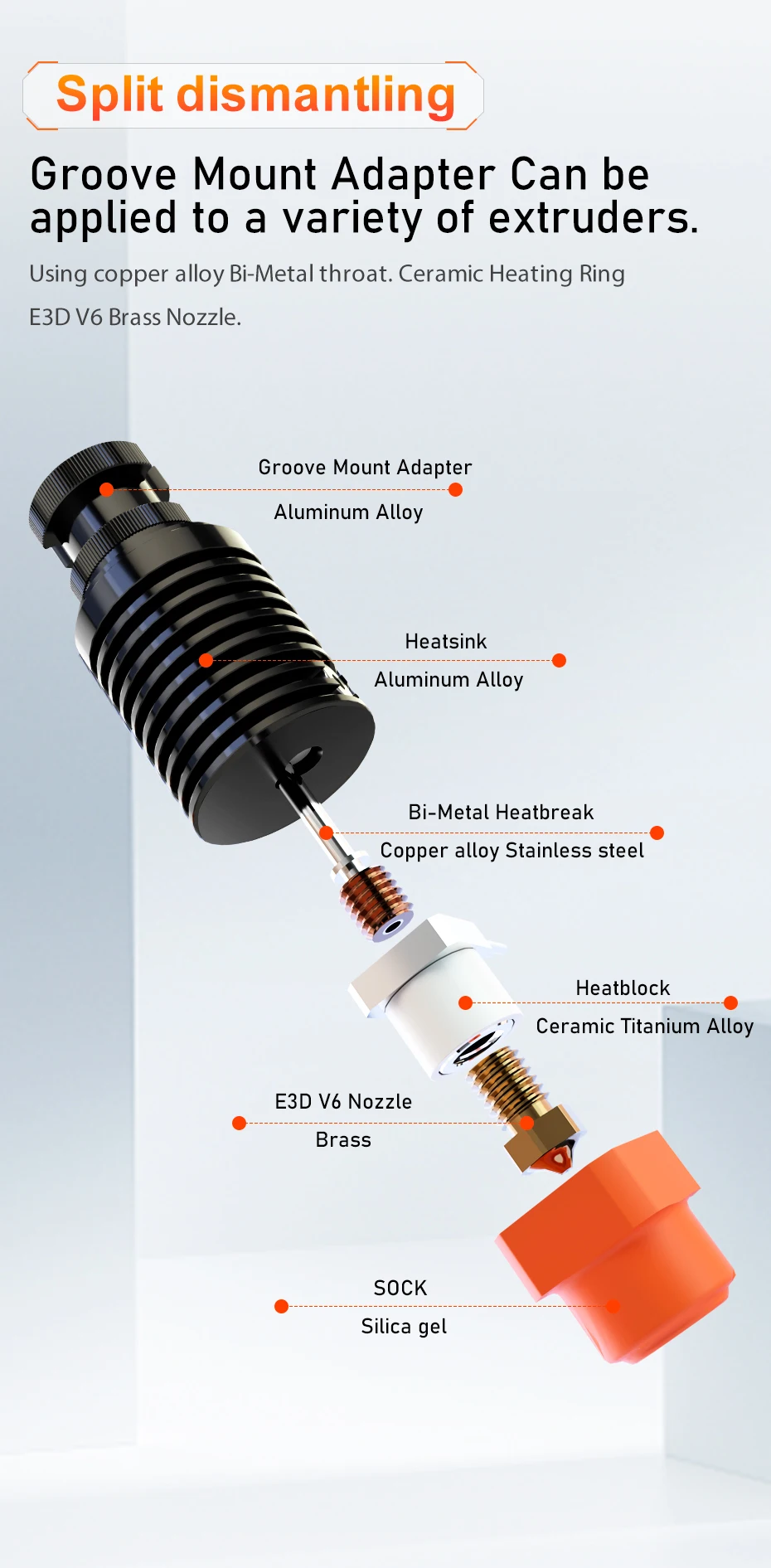 Split dismantling

Groove Mount Adapter Can be applied to a variety of extruders.

Using copper alloy Bi-Metal throat. Ceramic Heating Ring

E3D V6 Brass Nozzle.

Groove Mount Adapter
Aluminum Alloy

Heatsink
Aluminum Alloy

Bi-Metal Heatbreak
Copper alloy Stainless steel

Heatblock
Ceramic Titanium Alloy

E3D V6 Nozzle
Brass

SOCK
Silica gel