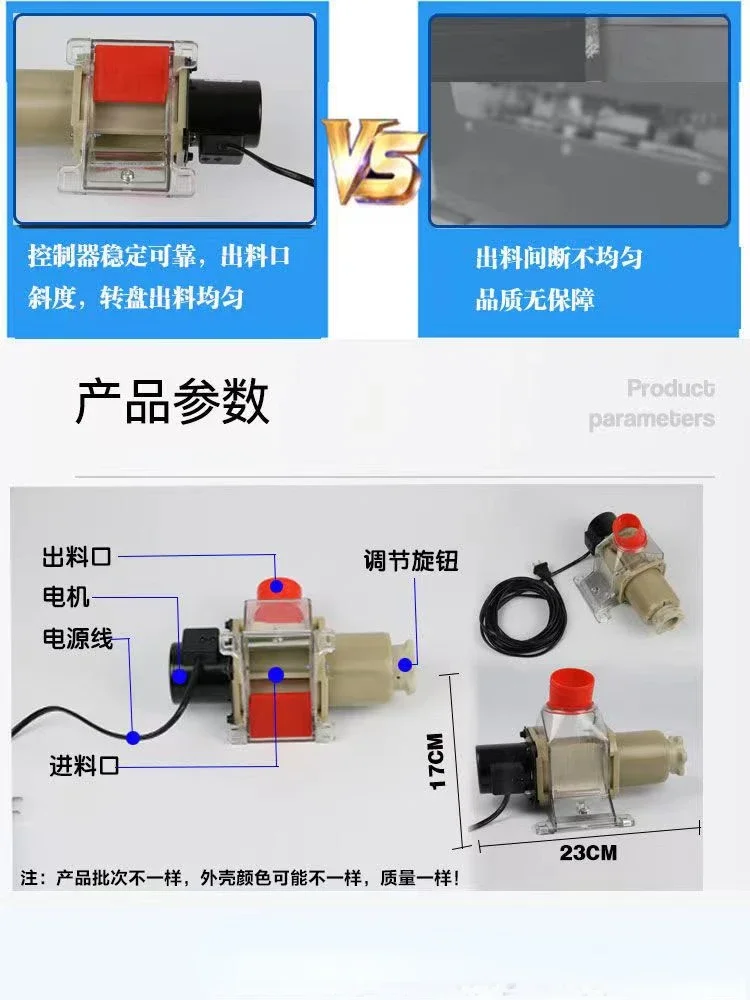 控制器稳定可靠，出料口斜度，转盘出料均匀

VS

出料间断不均匀
品质无保障

产品参数

Product parameters

出料口
电机
电源线
进料口
调节旋钮

17CM
23CM

注：产品批次不一样，外壳颜色可能不一样，质量一样！