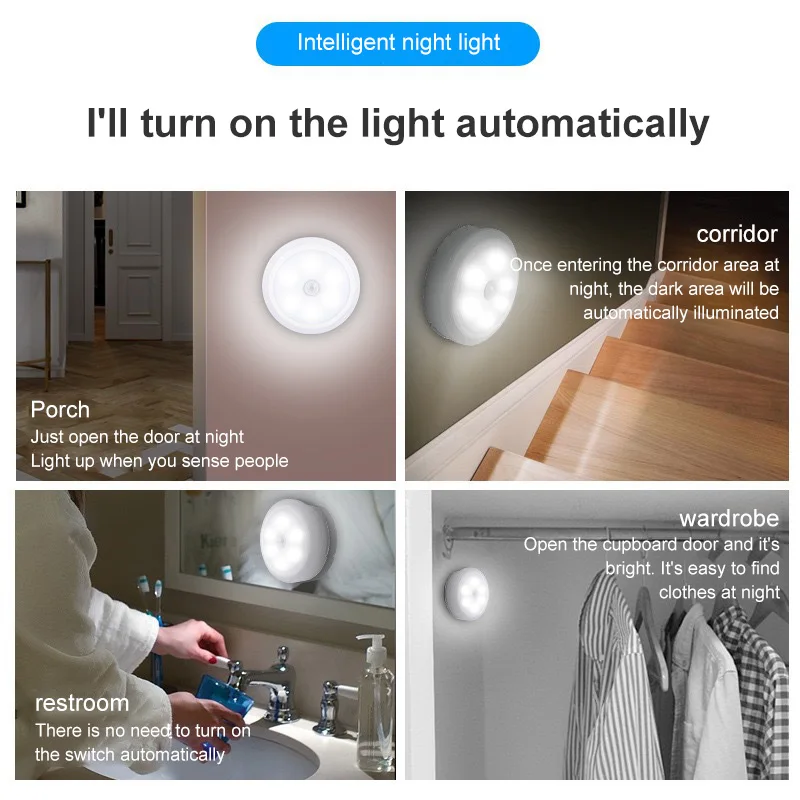 Intelligent night light

I'll turn on the light automatically

Porch
Just open the door at night
Light up when you sense people

corridor
Once entering the corridor area at night, the dark area will be automatically illuminated

restroom
There is no need to turn on the switch automatically

wardrobe
Open the cupboard door and it's bright. It's easy to find clothes at night