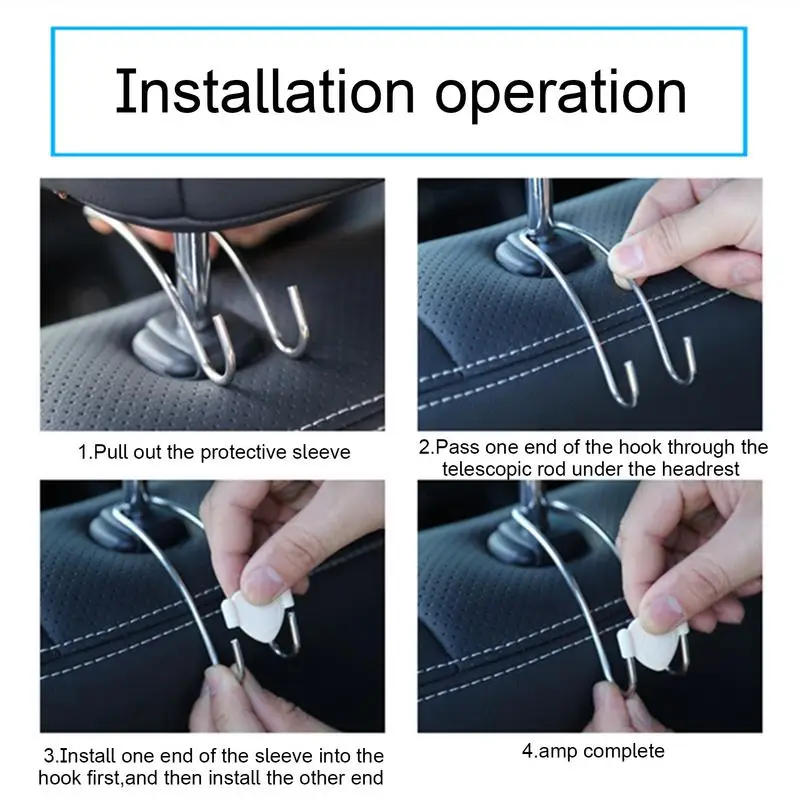 Installation operation

1.Pull out the protective sleeve

2.Pass one end of the hook through the telescopic rod under the headrest

3.Install one end of the sleeve into the hook first,and then install the other end

4.amp complete