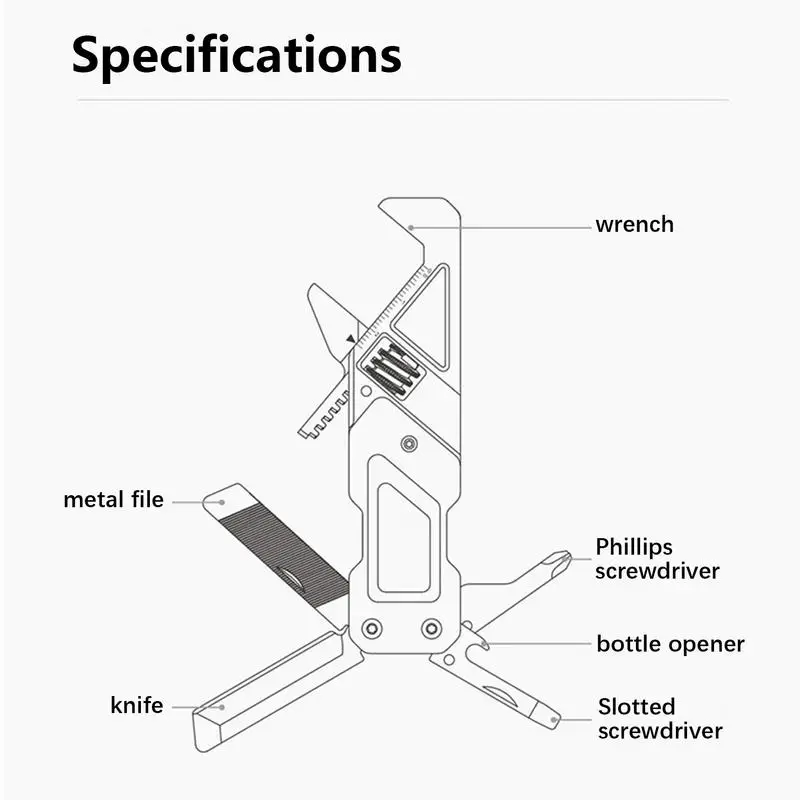 Specifications

wrench

metal file

Phillips
screwdriver

bottle opener

knife

Slotted
screwdriver