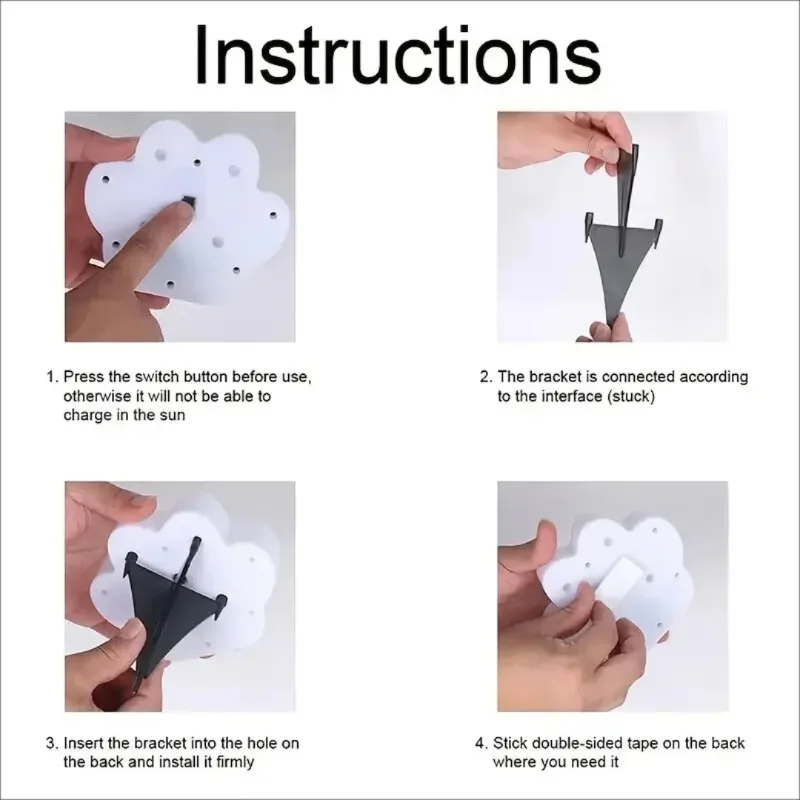 Instructions

1. Press the switch button before use, otherwise it will not be able to charge in the sun

2. The bracket is connected according to the interface (stuck)

3. Insert the bracket into the hole on the back and install it firmly

4. Stick double-sided tape on the back where you need it