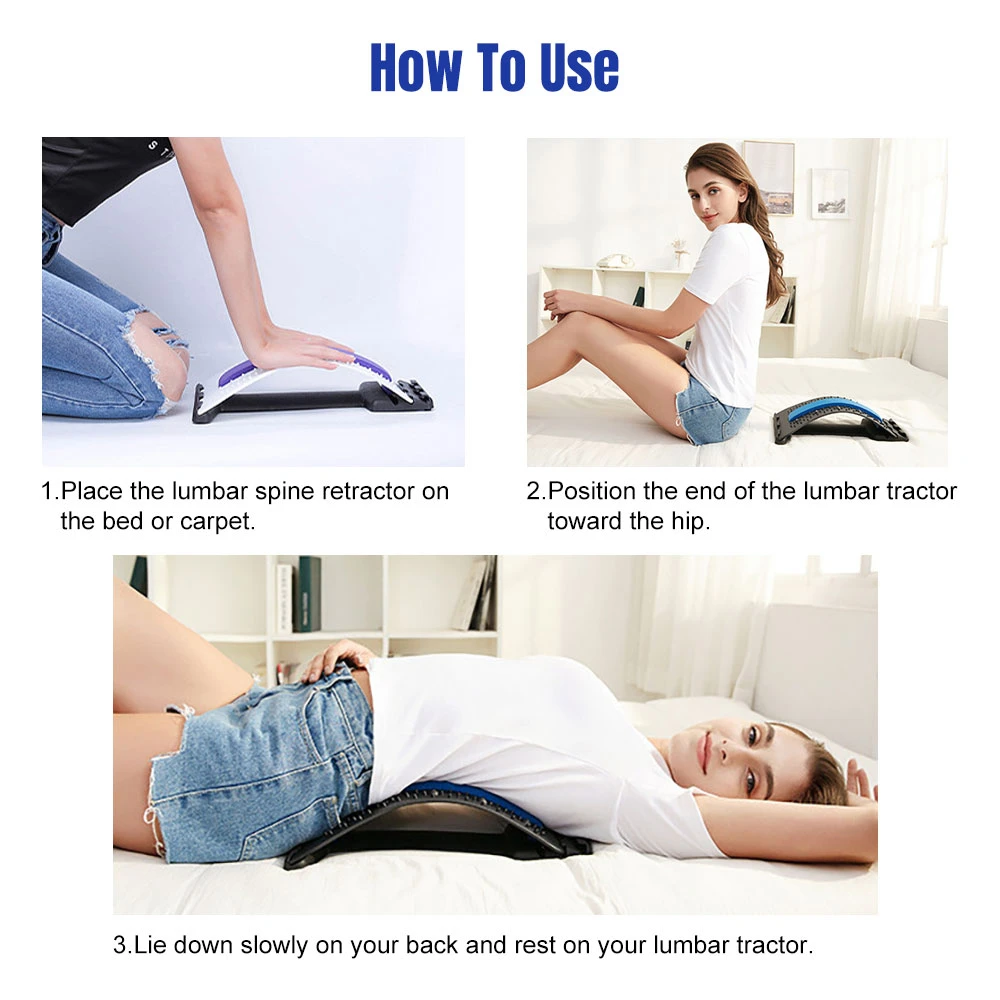 How To Use

1.Place the lumbar spine retractor on the bed or carpet.

2.Position the end of the lumbar tractor toward the hip.

3.Lie down slowly on your back and rest on your lumbar tractor.