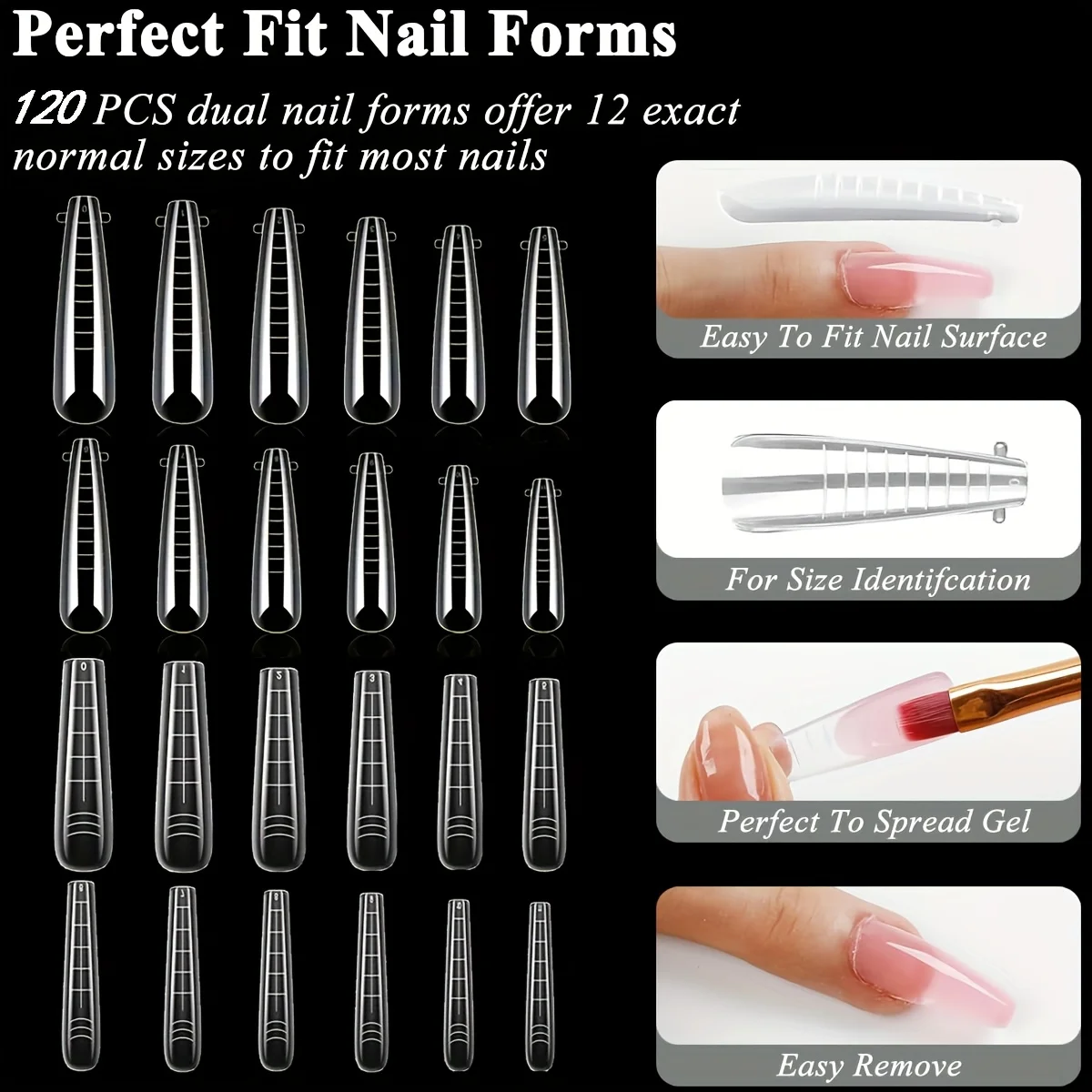 Perfect Fit Nail Forms

120 PCS dual nail forms offer 12 exact normal sizes to fit most nails

Easy To Fit Nail Surface

For Size Identifcation

Perfect To Spread Gel

Easy Remove