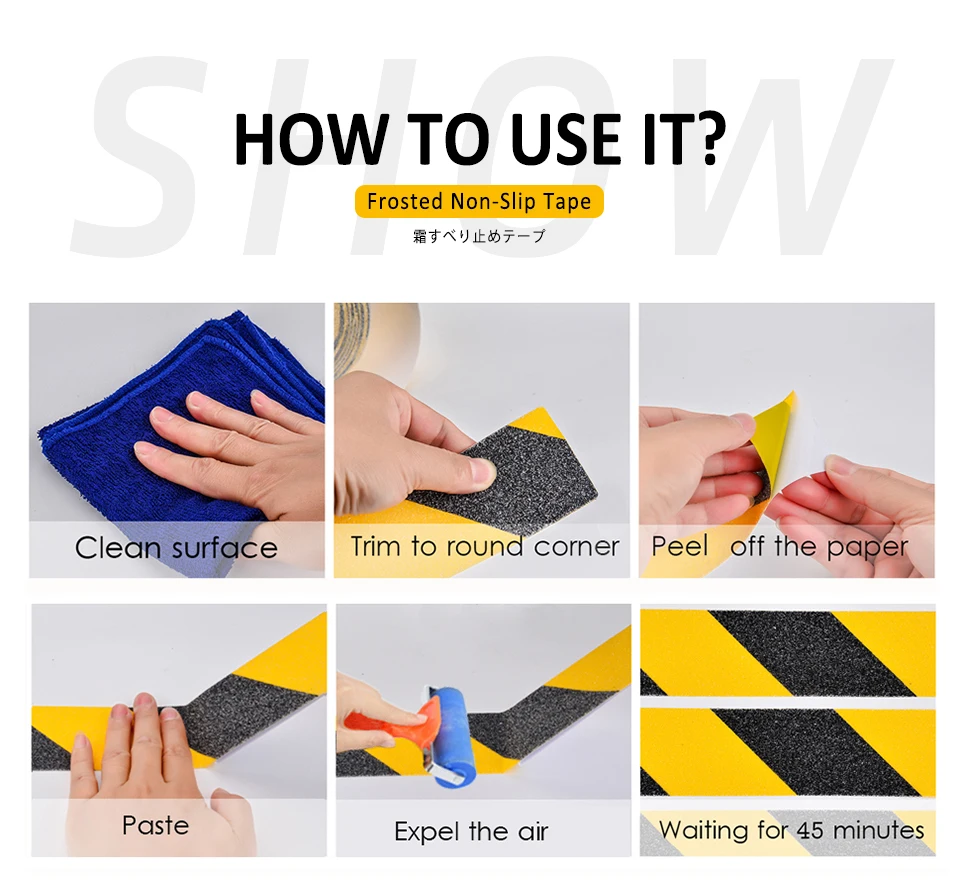 SHOW

HOW TO USE IT?

Frosted Non-Slip Tape

霜すべり止めテープ

Clean surface

Trim to round corner

Peel off the paper

Paste

Expel the air

Waiting for 45 minutes