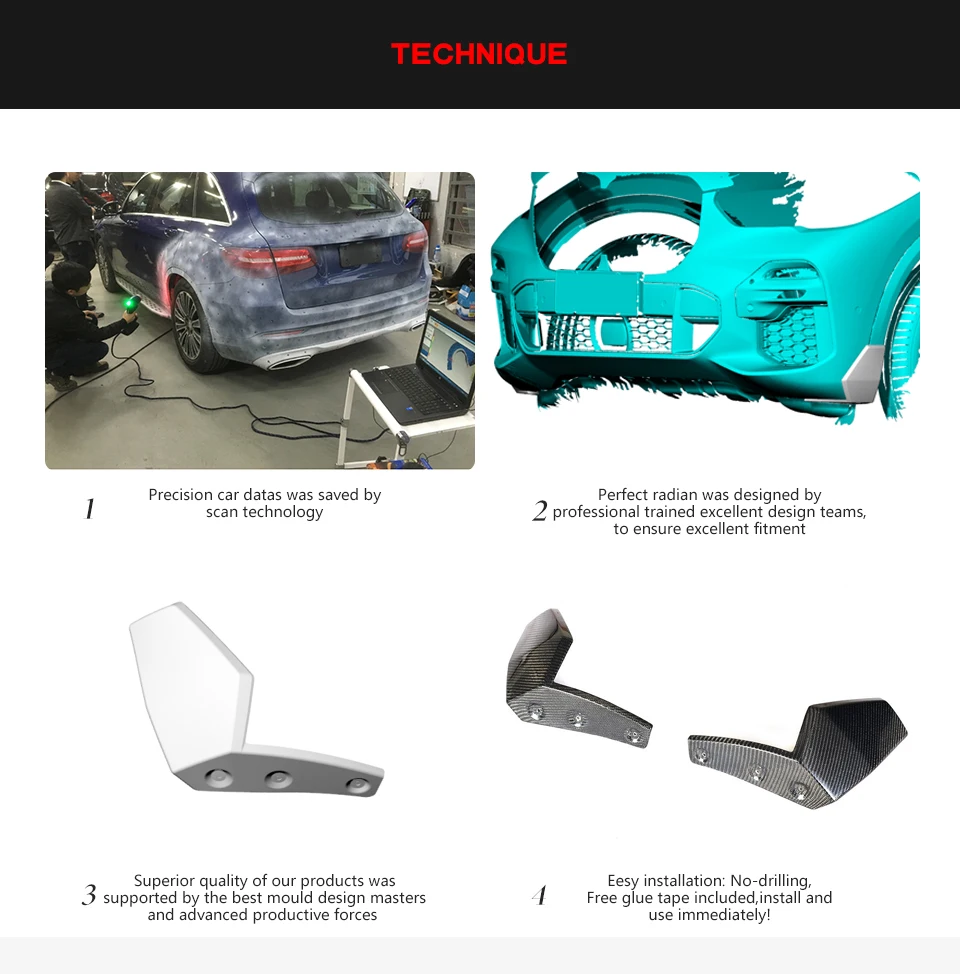 TECHNIQUE

1 Precision car datas was saved by scan technology

2 Perfect radian was designed by professional trained excellent design teams, to ensure excellent fitment

3 Superior quality of our products was supported by the best mould design masters and advanced productive forces

4 Eesy installation: No-drilling, Free glue tape included,install and use immediately!