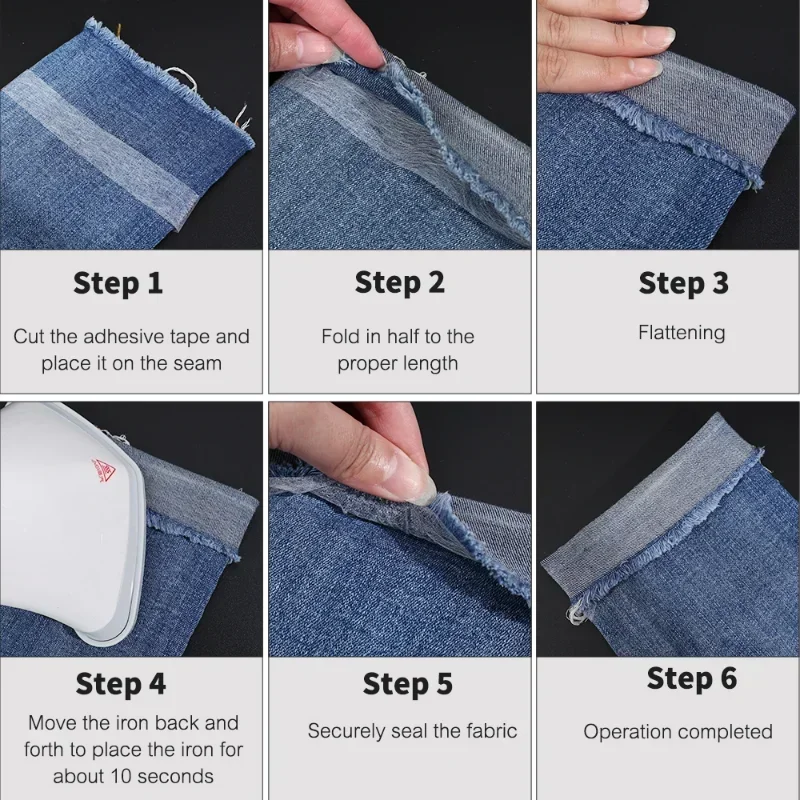 Step 1

Cut the adhesive tape and place it on the seam

Step 2

Fold in half to the proper length

Step 3

Flattening

Step 4

Move the iron back and forth to place the iron for about 10 seconds

Step 5

Securely seal the fabric

Step 6

Operation completed