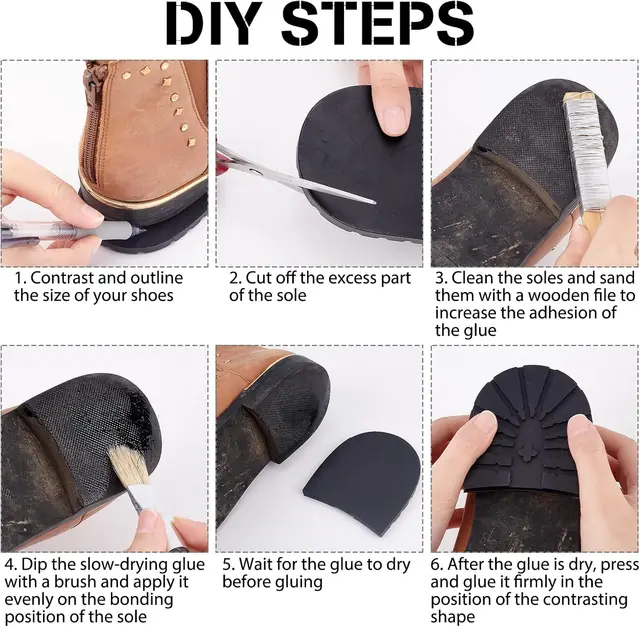 DIY STEPS

1. Contrast and outline the size of your shoes

2. Cut off the excess part of the sole

3. Clean the soles and sand them with a wooden file to increase the adhesion of the glue

4. Dip the slow-drying glue with a brush and apply it evenly on the bonding position of the sole

5. Wait for the glue to dry before gluing

6. After the glue is dry, press and glue it firmly in the position of the contrasting shape