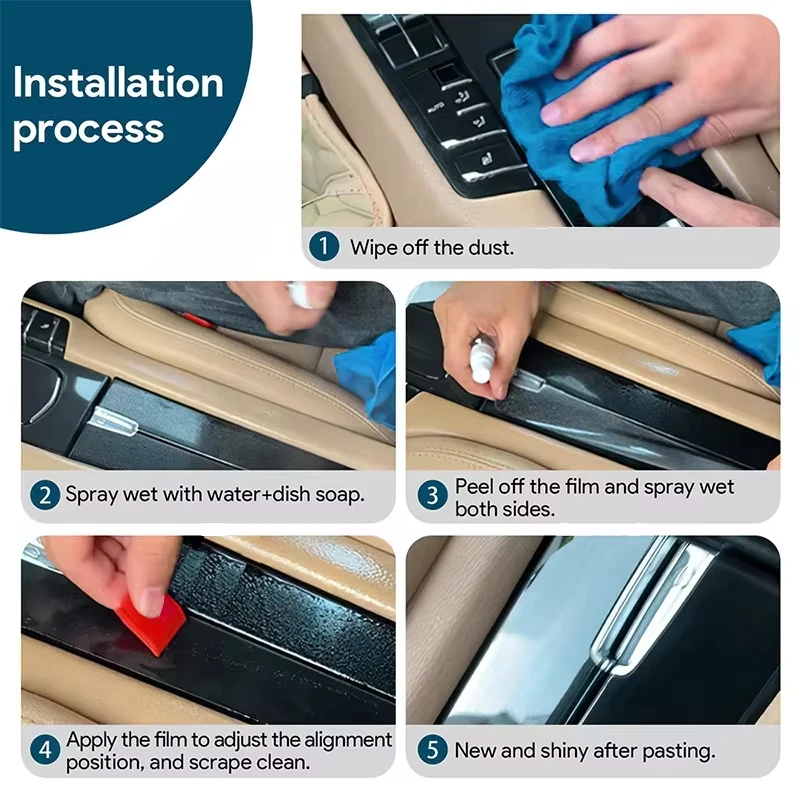 Installation process

1 Wipe off the dust.

2 Spray wet with water+dish soap.

3 Peel off the film and spray wet both sides.

4 Apply the film to adjust the alignment position, and scrape clean.

5 New and shiny after pasting.