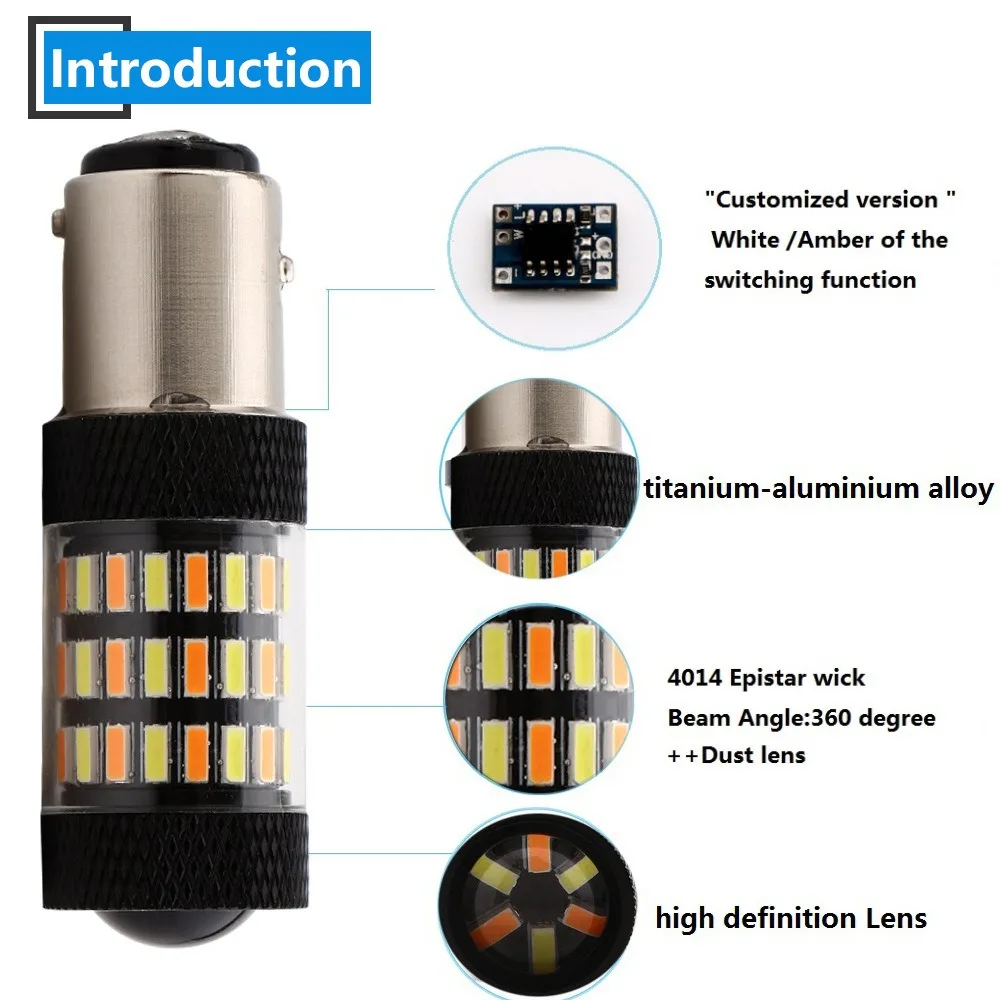 Introduction

"Customized version "
White /Amber of the
switching function

titanium-aluminium alloy

4014 Epistar wick
Beam Angle:360 degree
++Dust lens

high definition Lens