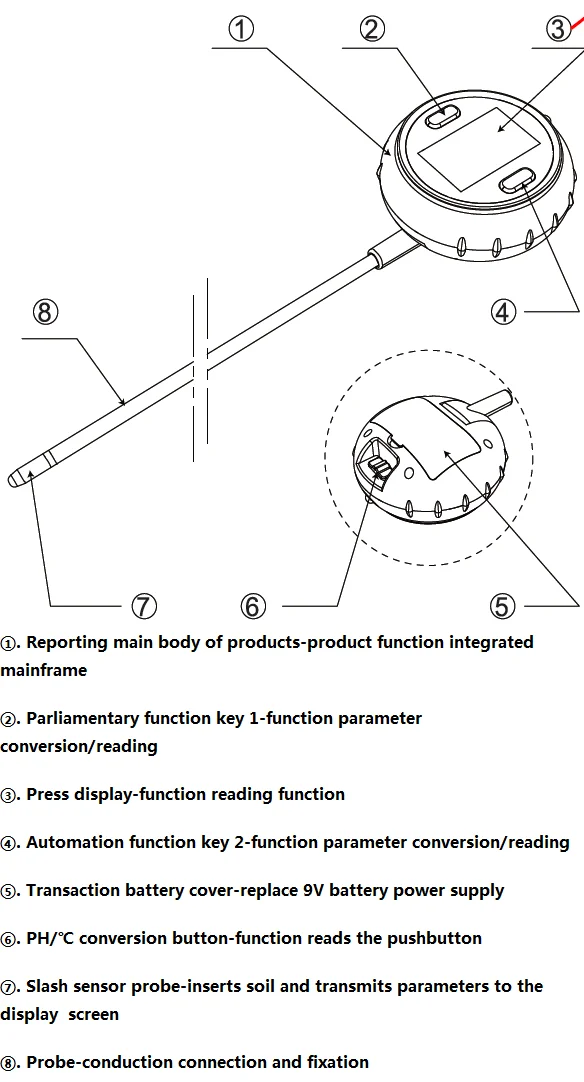 ①

②

③

④

⑧

⑦

⑥

⑤

①. Reporting main body of products-product function integrated mainframe

②. Parliamentary function key 1-function parameter conversion/reading

③. Press display-function reading function

④. Automation function key 2-function parameter conversion/reading

⑤. Transaction battery cover-replace 9V battery power supply

⑥. PH/℃ conversion button-function reads the pushbutton

⑦. Slash sensor probe-inserts soil and transmits parameters to the display screen

⑧. Probe-conduction connection and fixation