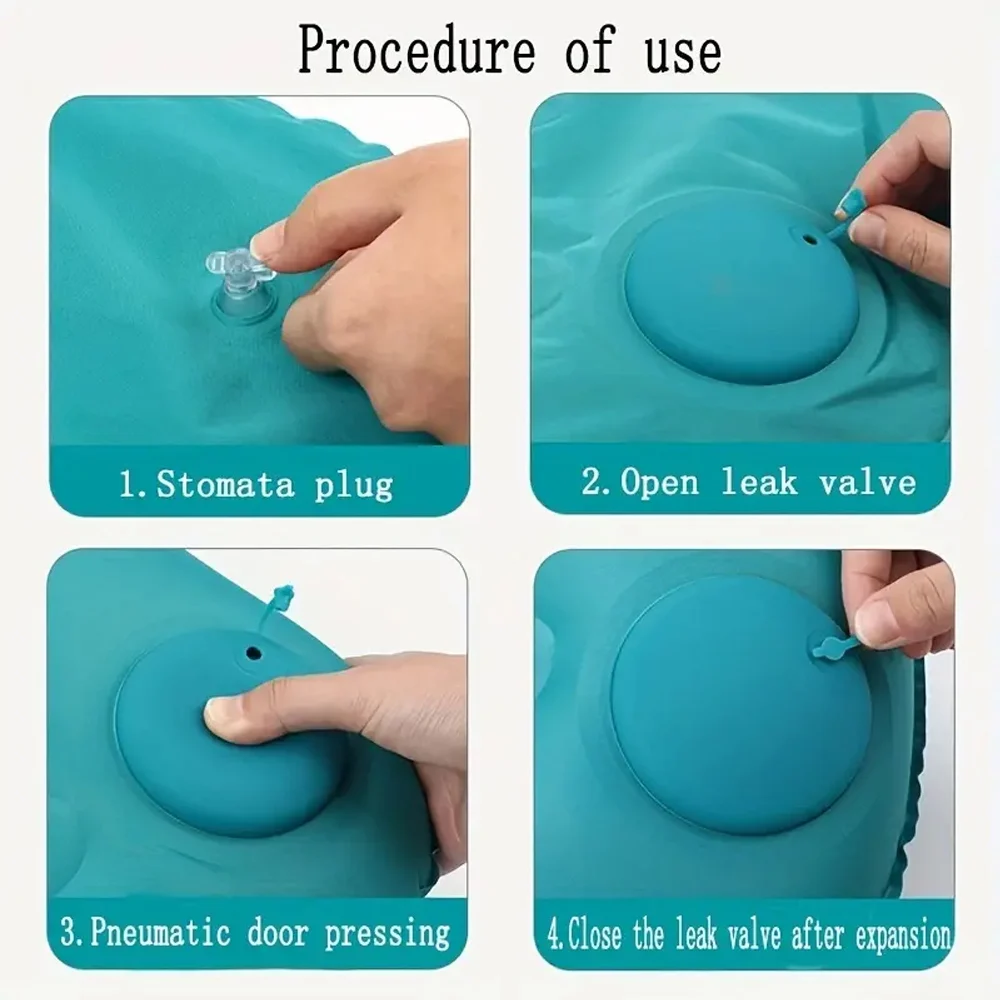 Procedure of use

1. Stomata plug

2. Open leak valve

3. Pneumatic door pressing

4. Close the leak valve after expansion