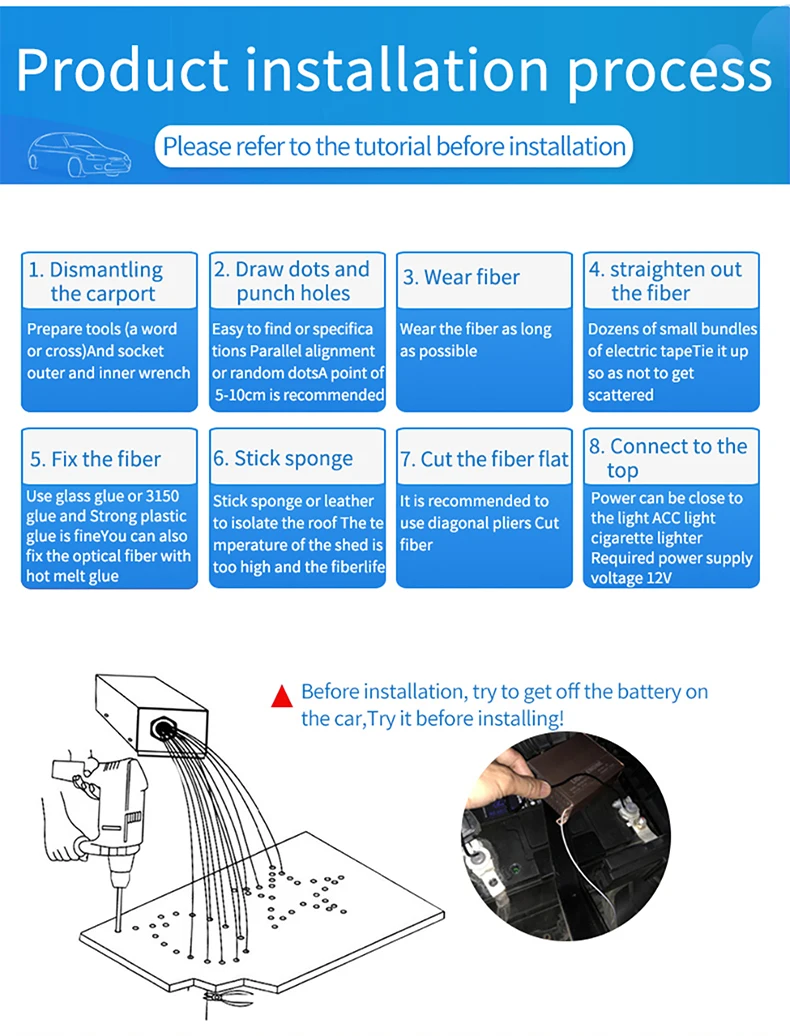 Product installation process

Please refer to the tutorial before installation

1. Dismantling the carport

Prepare tools (a word or cross)And socket outer and inner wrench

2. Draw dots and punch holes

Easy to find or specifica tions Parallel alignment or random dotsA point of 5-10cm is recommended

3. Wear fiber

Wear the fiber as long as possible

4. straighten out the fiber

Dozens of small bundles of electric tapeTie it up so as not to get scattered

5. Fix the fiber

Use glass glue or 3150 glue and Strong plastic glue is fineYou can also fix the optical fiber with hot melt glue

6. Stick sponge

Stick sponge or leather to isolate the roof The te mperature of the shed is too high and the fiberlife

7. Cut the fiber flat

It is recommended to use diagonal pliers Cut fiber

8. Connect to the top

Power can be close to the light ACC light cigarette lighter Required power supply voltage 12V

Before installation, try to get off the battery on the car,Try it before installing!