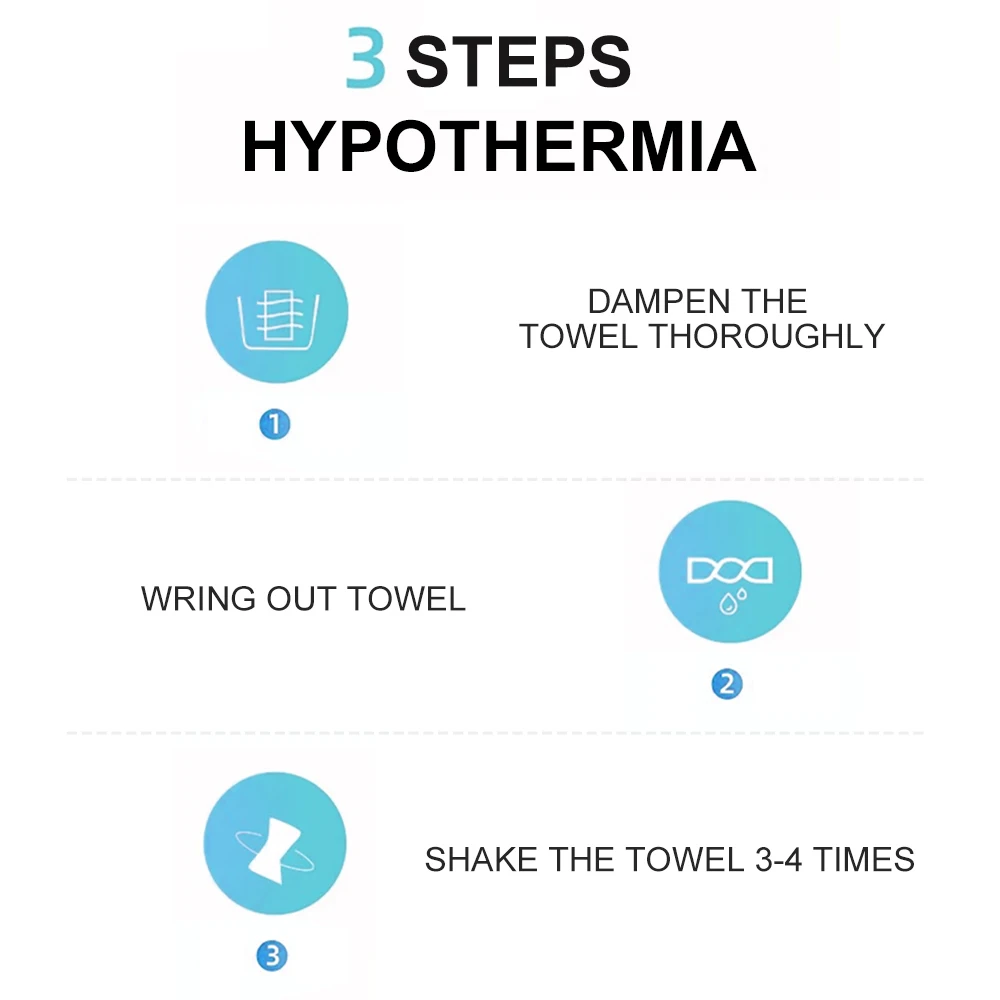 3 STEPS
HYPOTHERMIA

1

DAMPEN THE TOWEL THOROUGHLY

WRING OUT TOWEL

2

3

SHAKE THE TOWEL 3-4 TIMES