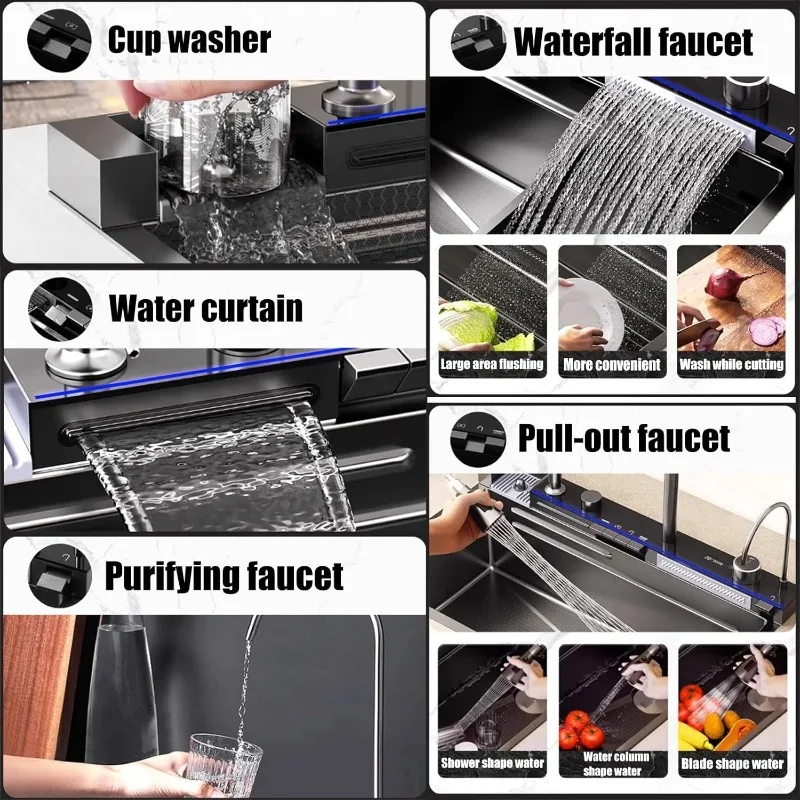 Cup washer

Water curtain

Purifying faucet

Waterfall faucet

Large area flushing

More convenient

Wash while cutting

Pull-out faucet

Shower shape water

Water column shape water

Blade shape water