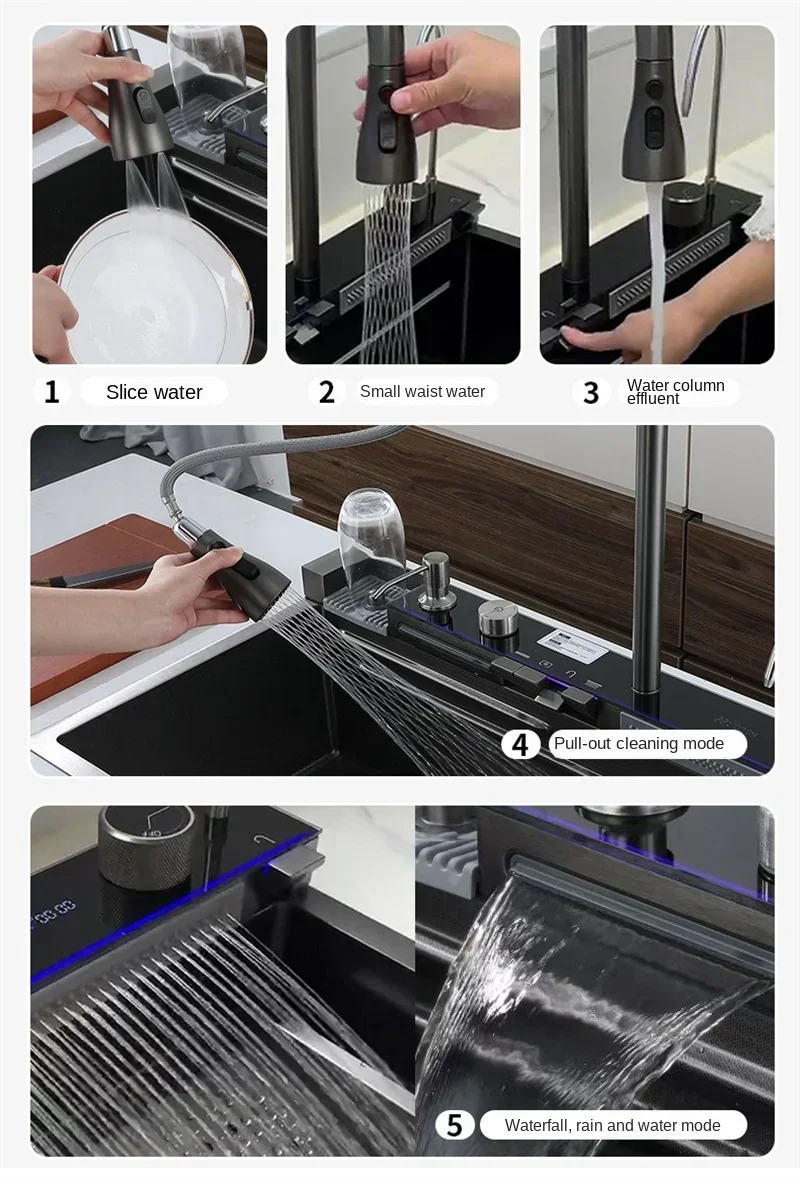 1 Slice water

2 Small waist water

3 Water column effluent

4 Pull-out cleaning mode

5 Waterfall, rain and water mode