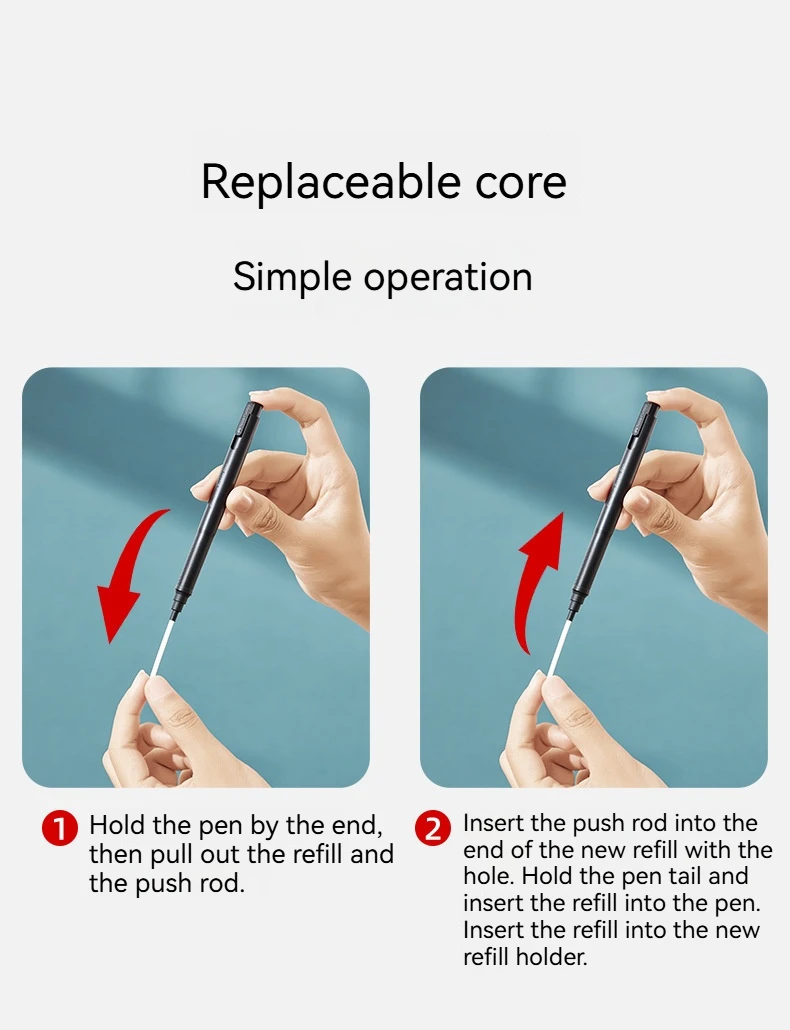 Replaceable core

Simple operation

1 Hold the pen by the end, then pull out the refill and the push rod.

2 Insert the push rod into the end of the new refill with the hole. Hold the pen tail and insert the refill into the pen. Insert the refill into the new refill holder.