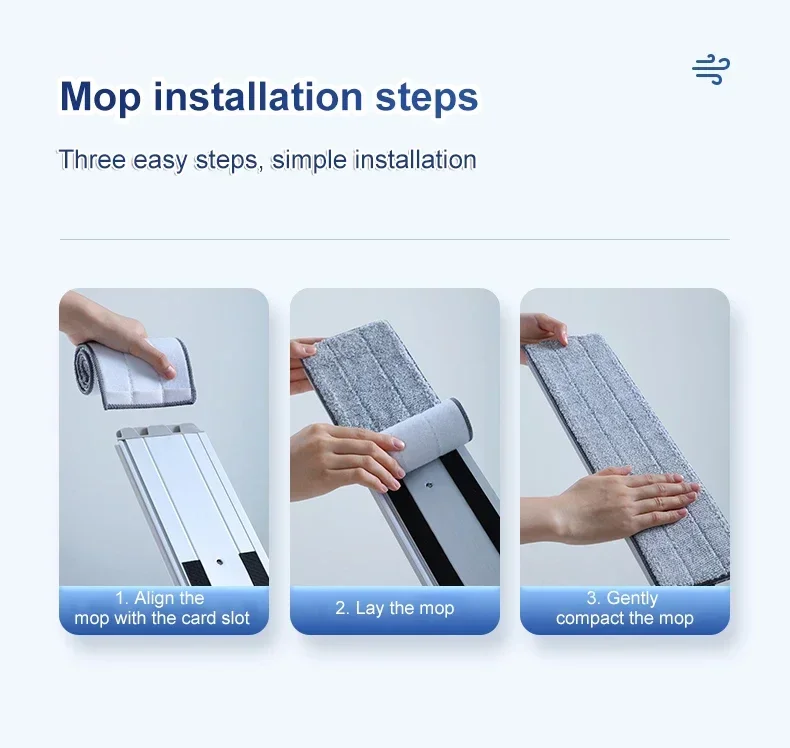 Mop installation steps

Three easy steps, simple installation

1. Align the mop with the card slot

2. Lay the mop

3. Gently compact the mop