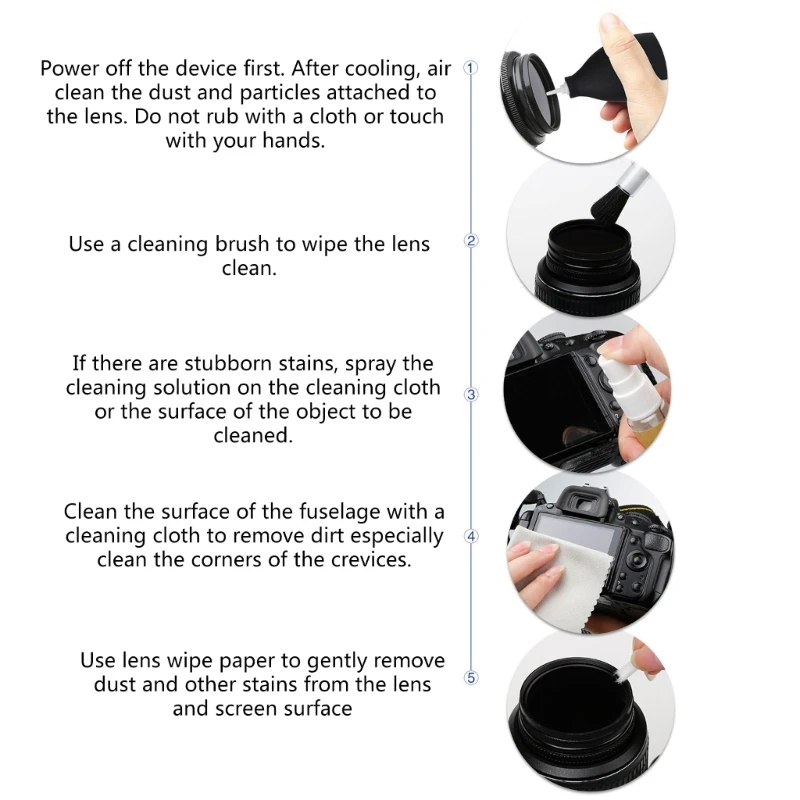 Power off the device first. After cooling, air clean the dust and particles attached to the lens. Do not rub with a cloth or touch with your hands.

①

Use a cleaning brush to wipe the lens clean.

②

If there are stubborn stains, spray the cleaning solution on the cleaning cloth or the surface of the object to be cleaned.

③

Clean the surface of the fuselage with a cleaning cloth to remove dirt especially clean the corners of the crevices.

④

Use lens wipe paper to gently remove dust and other stains from the lens and screen surface

⑤