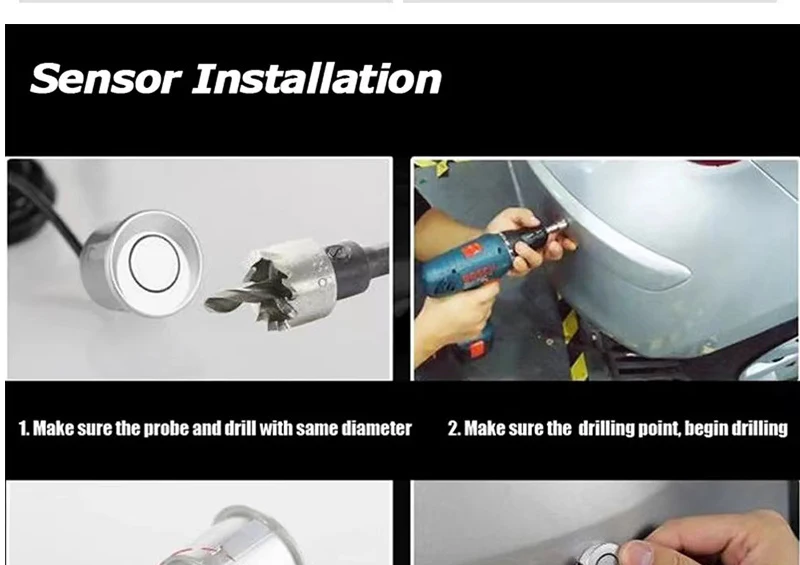 Sensor Installation

1. Make sure the probe and drill with same diameter

2. Make sure the drilling point, begin drilling