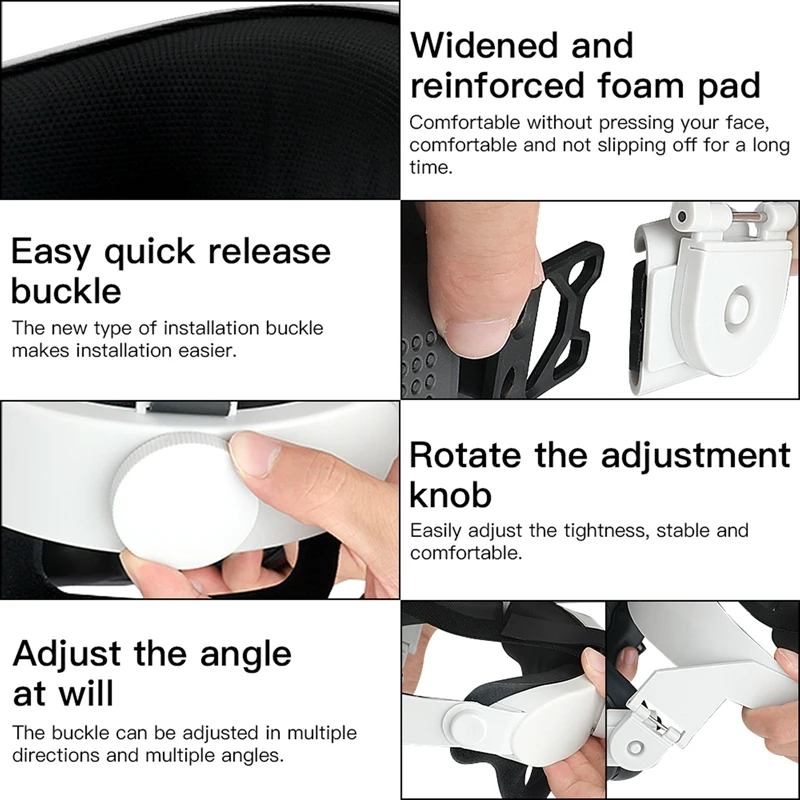 Widened and reinforced foam pad

Comfortable without pressing your face, comfortable and not slipping off for a long time.

Easy quick release buckle

The new type of installation buckle makes installation easier.

Rotate the adjustment knob

Easily adjust the tightness, stable and comfortable.

Adjust the angle at will

The buckle can be adjusted in multiple directions and multiple angles.