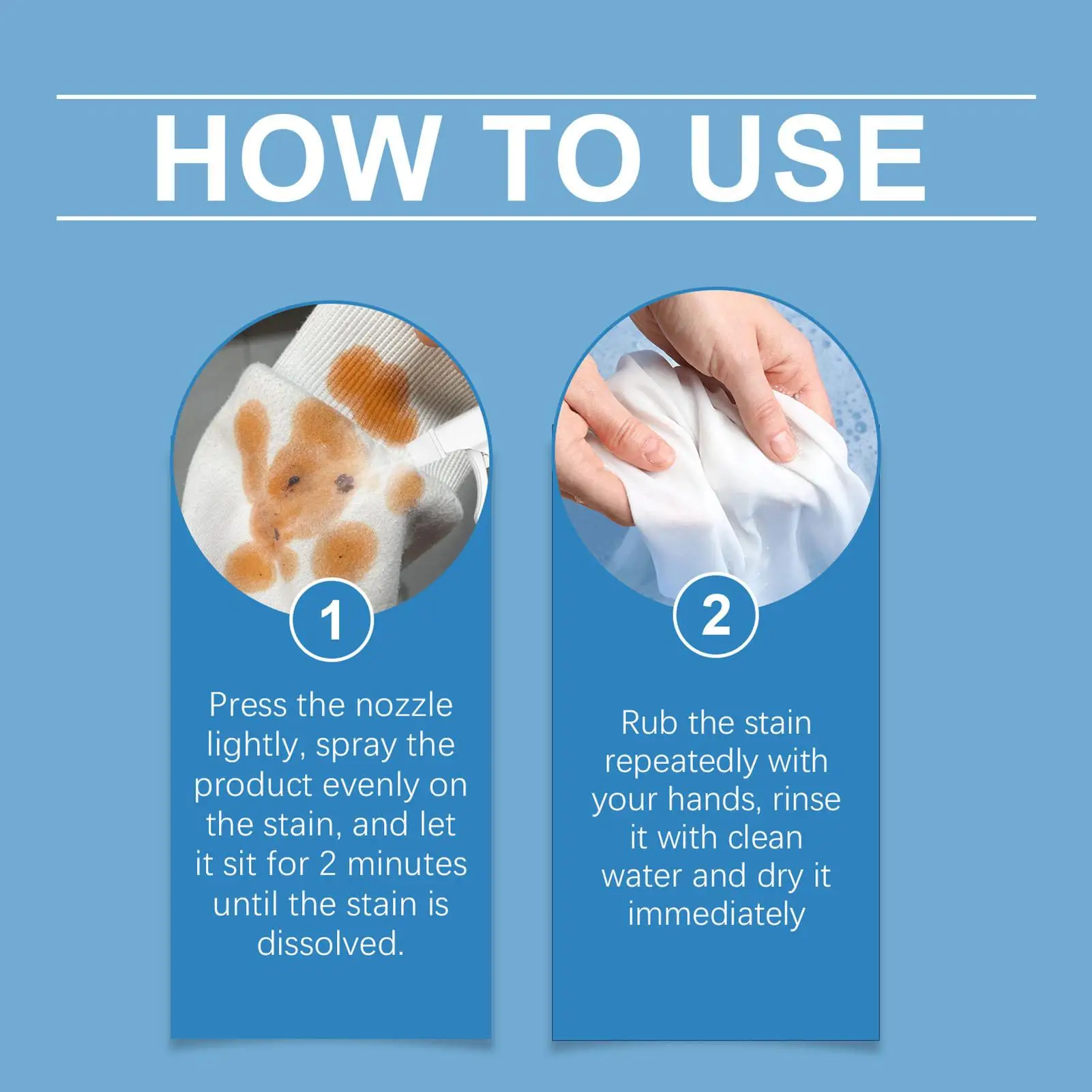 HOW TO USE

1

Press the nozzle lightly, spray the product evenly on the stain, and let it sit for 2 minutes until the stain is dissolved.

2

Rub the stain repeatedly with your hands, rinse it with clean water and dry it immediately