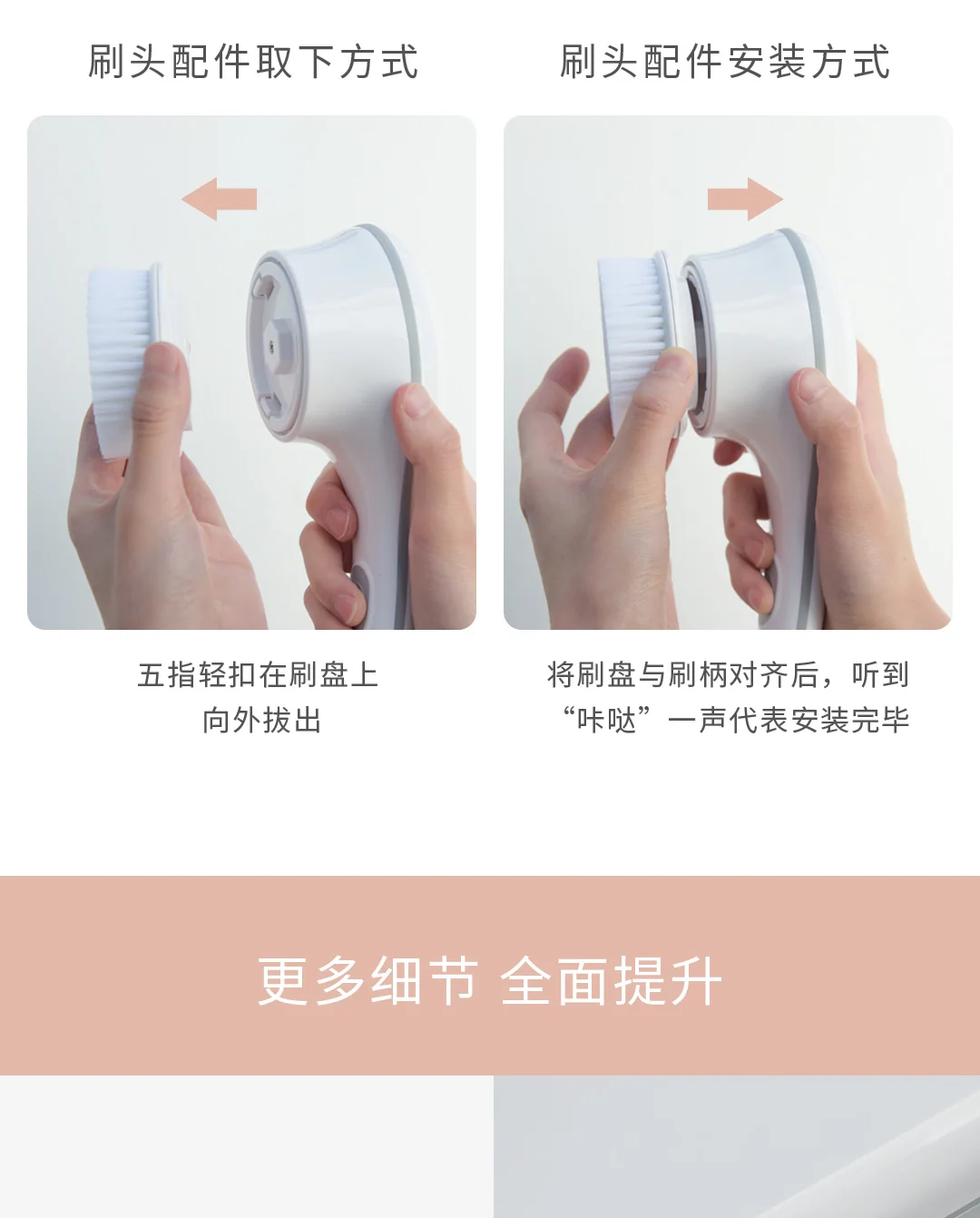 刷头配件取下方式

五指轻扣在刷盘上
向外拔出

刷头配件安装方式

将刷盘与刷柄对齐后，听到
“咔哒”一声代表安装完毕

更多细节 全面提升