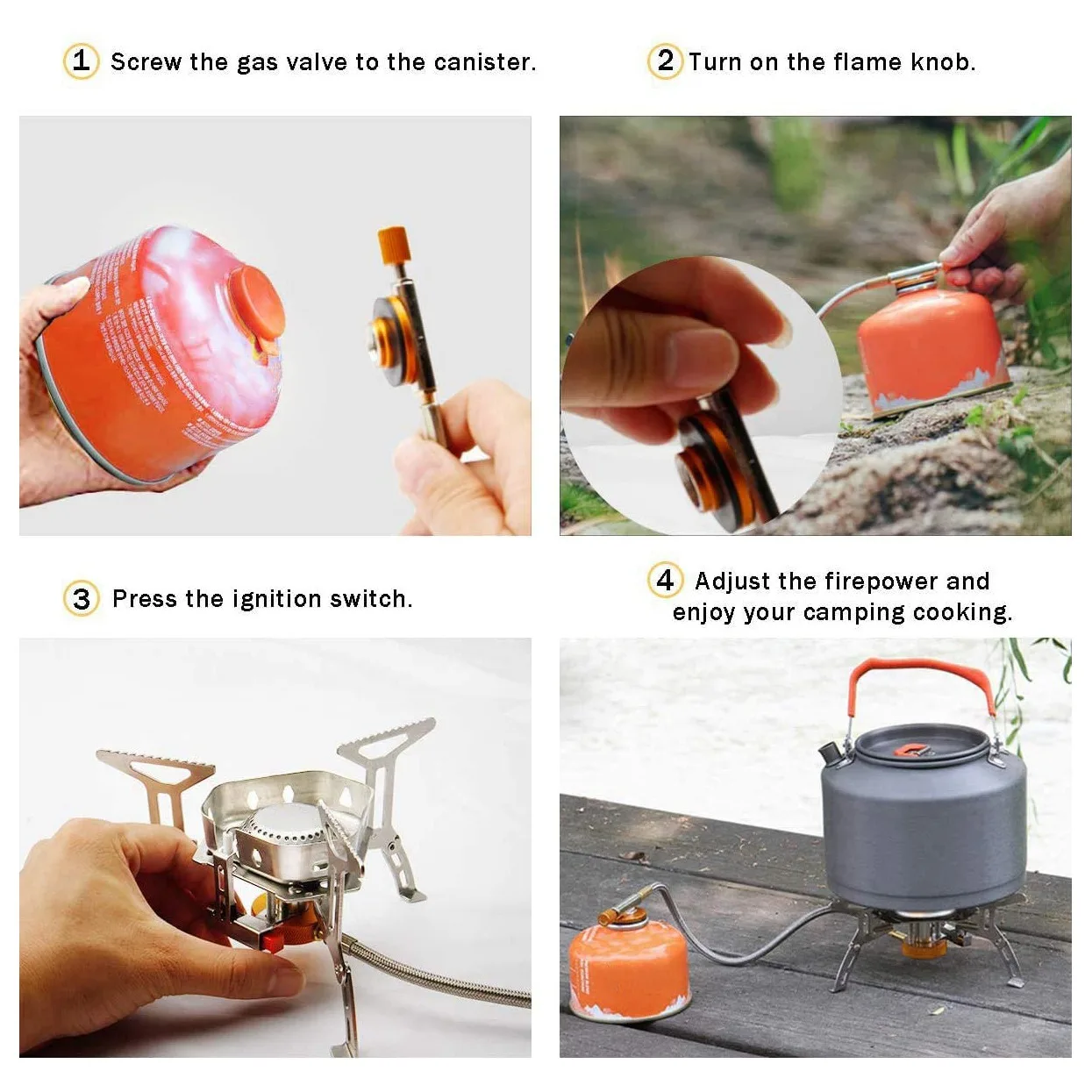 1 Screw the gas valve to the canister.

2 Turn on the flame knob.

3 Press the ignition switch.

4 Adjust the firepower and enjoy your camping cooking.