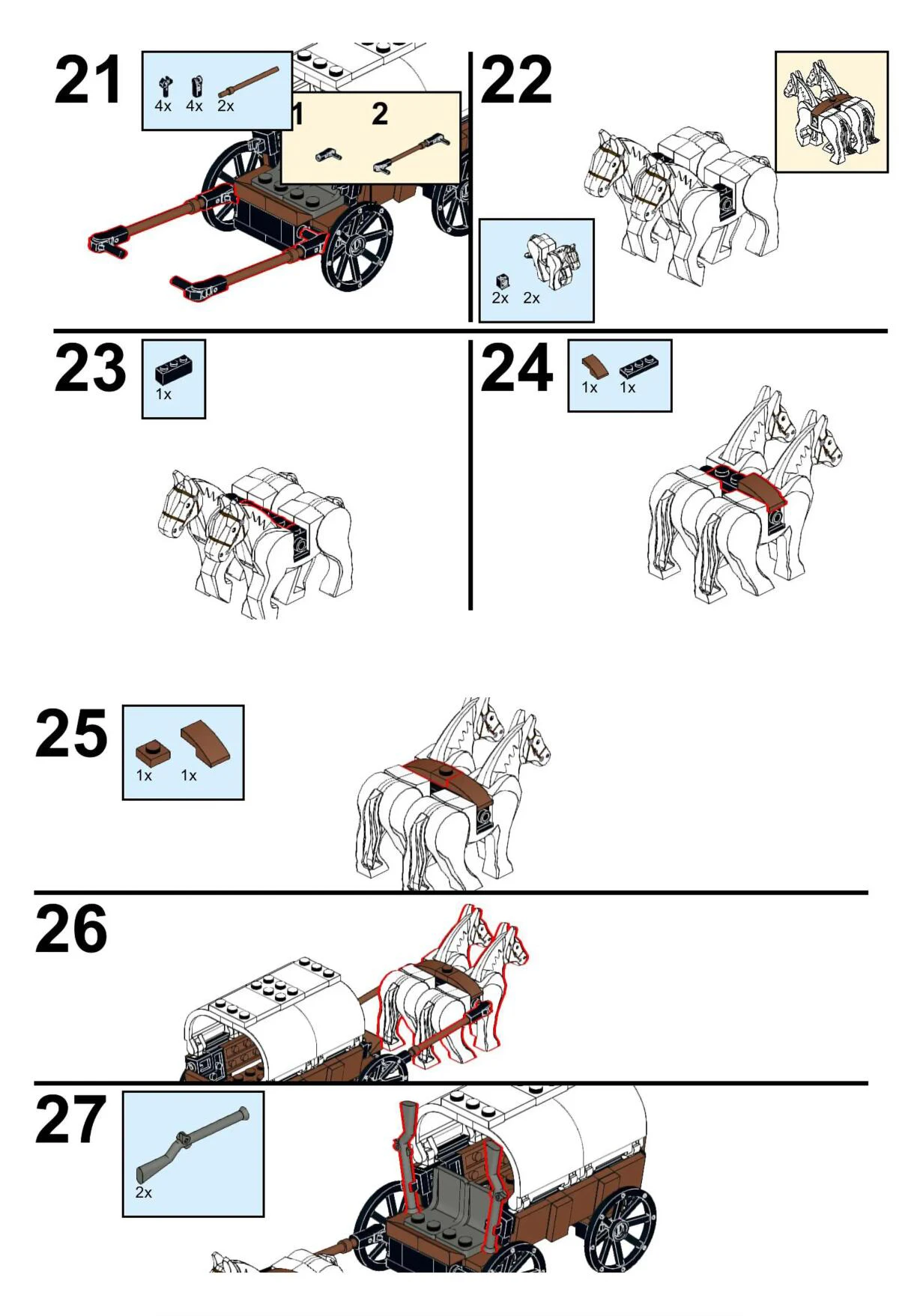 21
4x 4x 2x
1 2

22
2x 2x

23
1x

24
1x 1x

25
1x 1x

26

27
2x