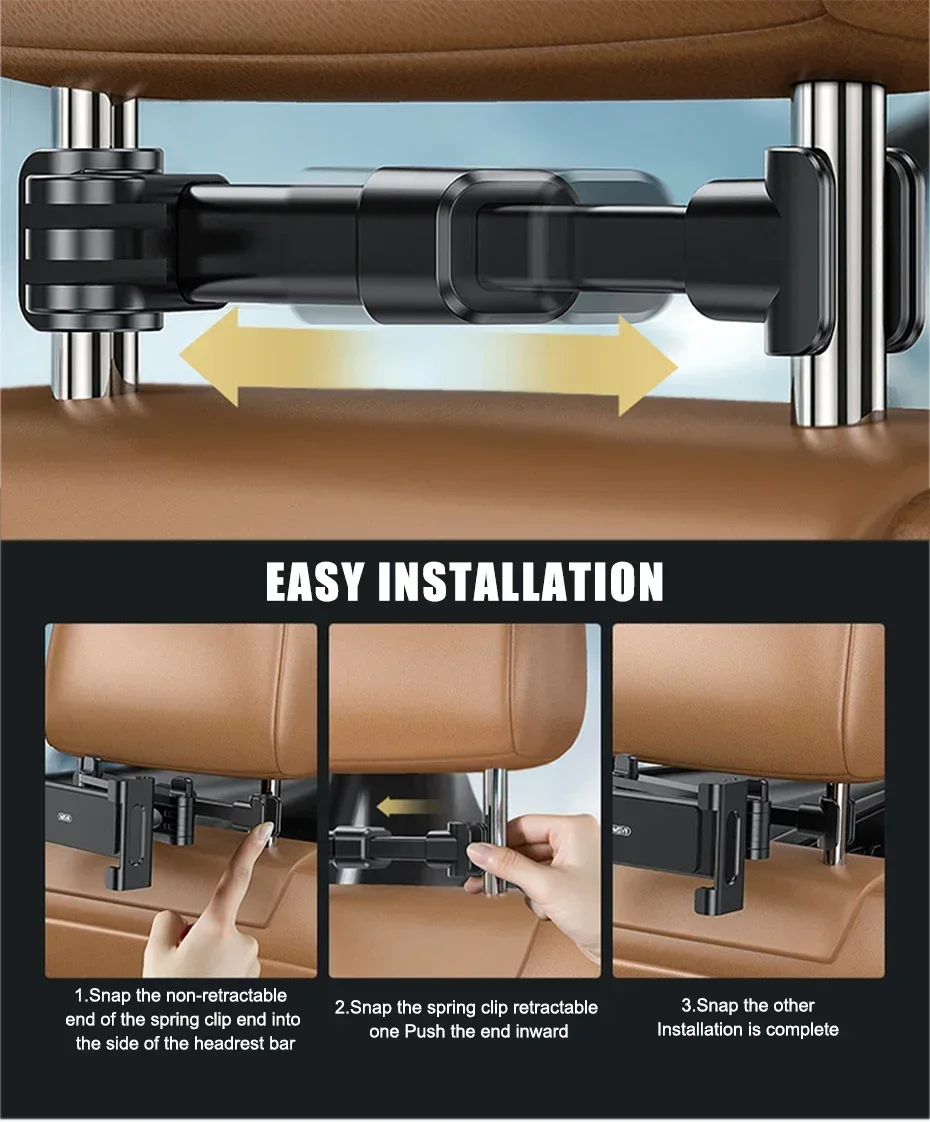 EASY INSTALLATION

1.Snap the non-retractable end of the spring clip end into the side of the headrest bar

2.Snap the spring clip retractable one Push the end inward

3.Snap the other Installation is complete