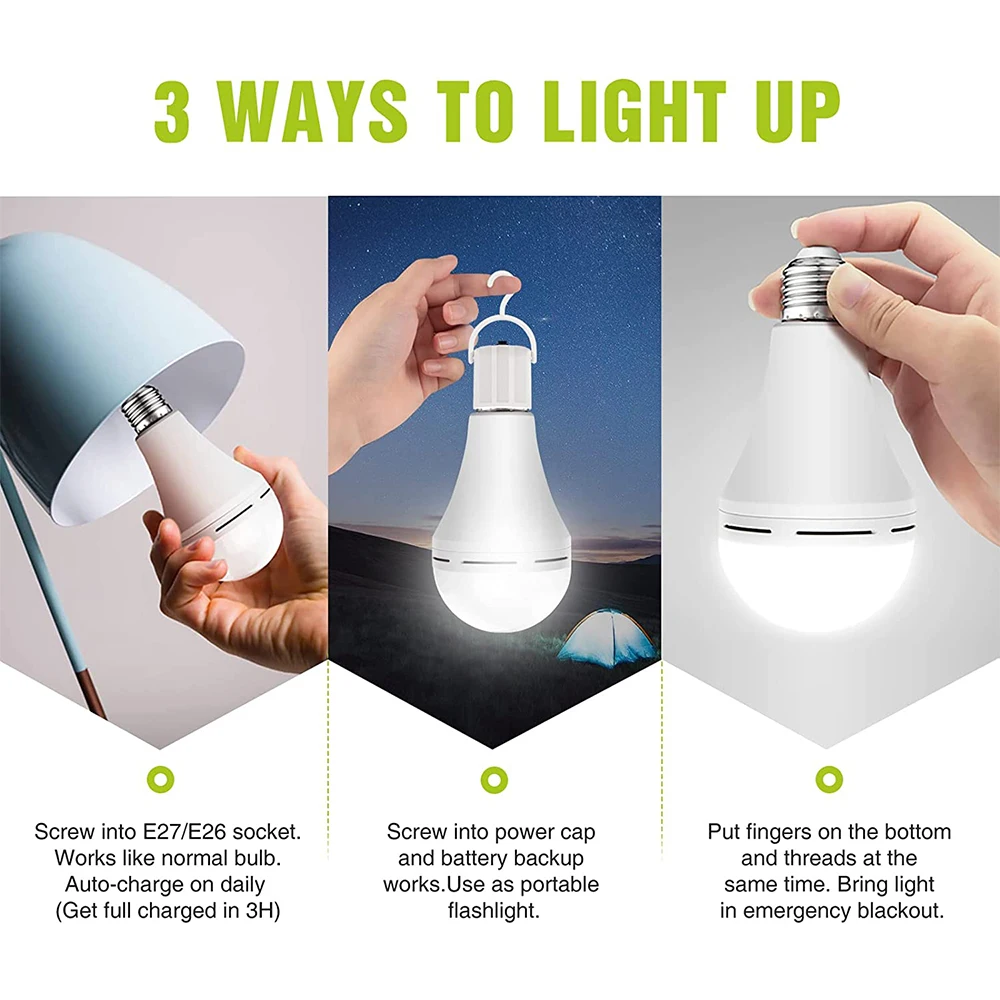 3 WAYS TO LIGHT UP

Screw into E27/E26 socket. Works like normal bulb. Auto-charge on daily (Get full charged in 3H)

Screw into power cap and battery backup works.Use as portable flashlight.

Put fingers on the bottom and threads at the same time. Bring light in emergency blackout.