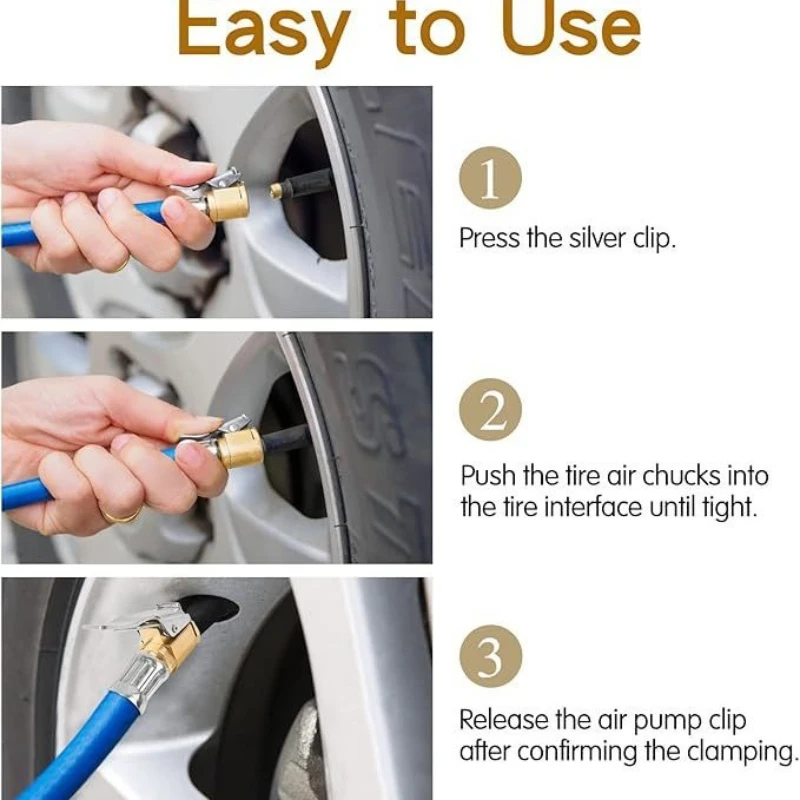 Easy to Use

1

Press the silver clip.

2

Push the tire air chucks into the tire interface until tight.

3

Release the air pump clip after confirming the clamping.