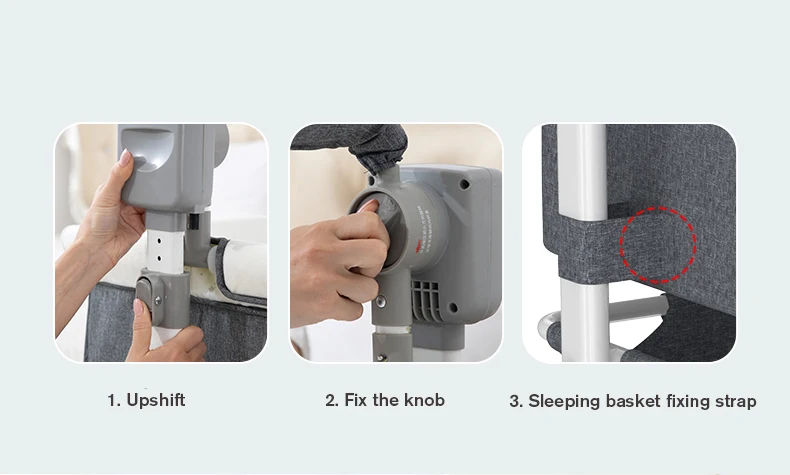 1. Upshift

2. Fix the knob

3. Sleeping basket fixing strap