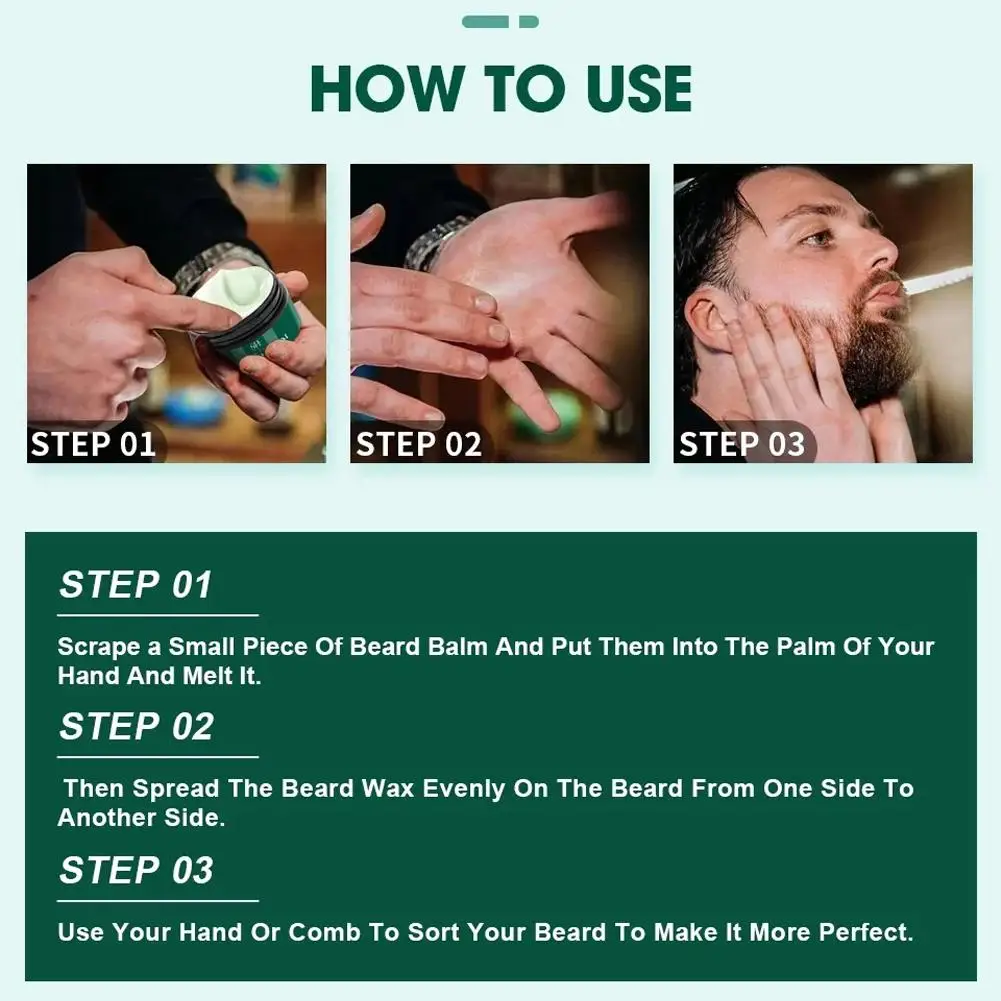 HOW TO USE

STEP 01

STEP 02

STEP 03

STEP 01

Scrape a Small Piece Of Beard Balm And Put Them Into The Palm Of Your Hand And Melt It.

STEP 02

Then Spread The Beard Wax Evenly On The Beard From One Side To Another Side.

STEP 03

Use Your Hand Or Comb To Sort Your Beard To Make It More Perfect.