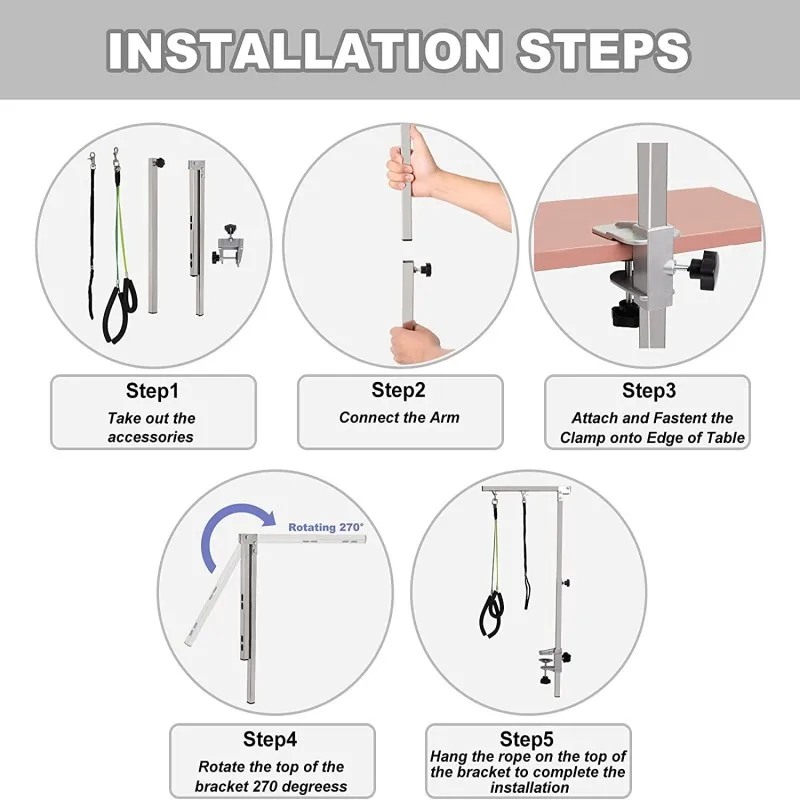 INSTALLATION STEPS

Step1
Take out the accessories

Step2
Connect the Arm

Step3
Attach and Fastent the Clamp onto Edge of Table

Rotating 270°

Step4
Rotate the top of the bracket 270 degreess

Step5
Hang the rope on the top of the bracket to complete the installation