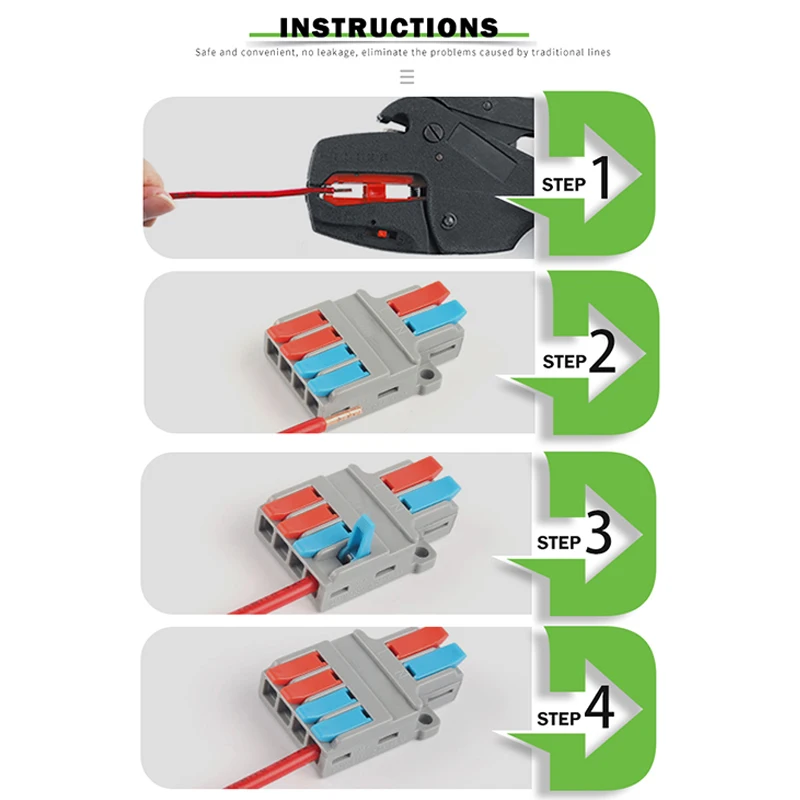 INSTRUCTIONS

Safe and convenient, no leakage, eliminate the problems caused by traditional lines

STEP 1

STEP 2

STEP 3

STEP 4