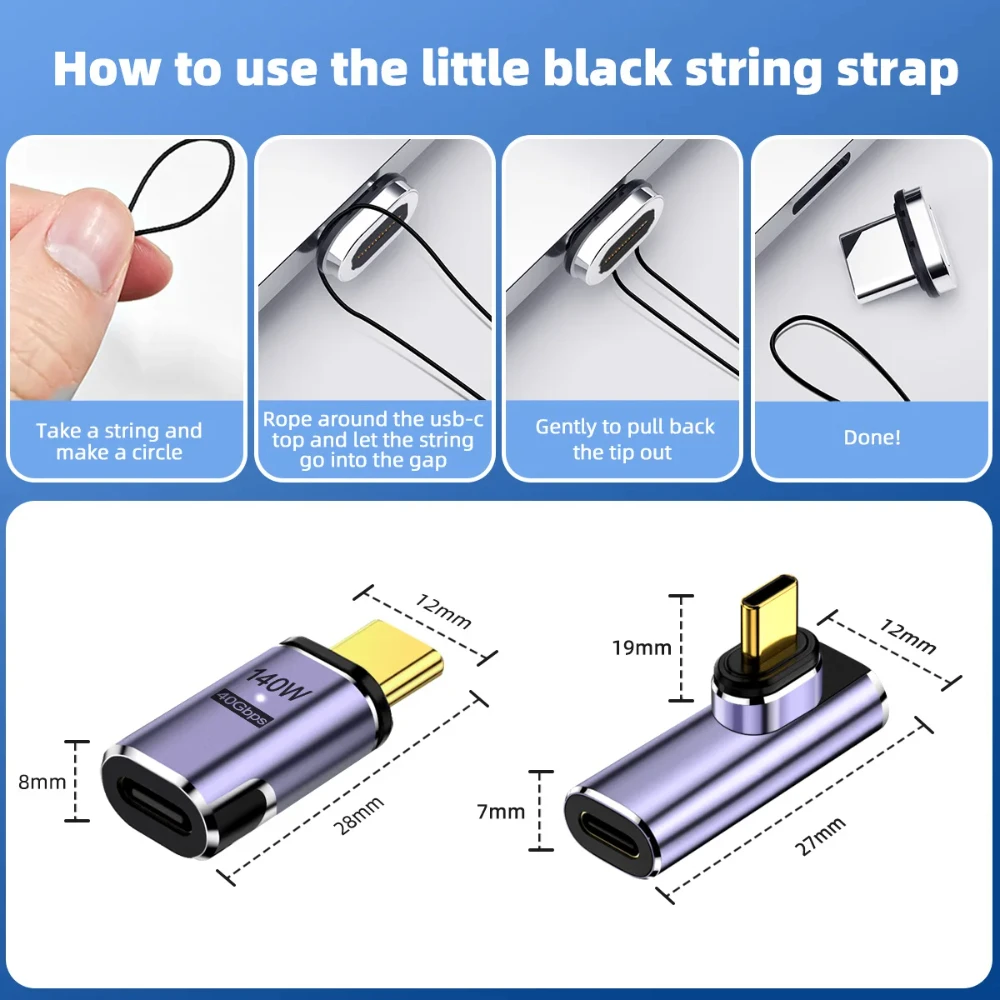 How to use the little black string strap

Take a string and make a circle

Rope around the usb-c top and let the string go into the gap

Gently to pull back the tip out

Done!

12mm

140W

40Gbps

8mm

28mm

19mm

12mm

7mm

27mm