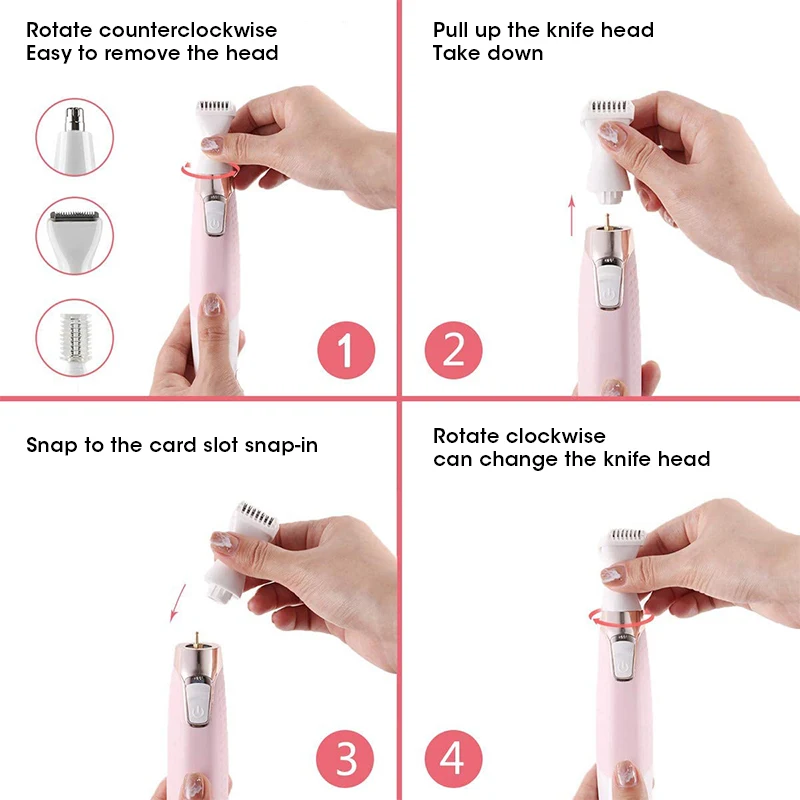 Rotate counterclockwise
Easy to remove the head

1

Pull up the knife head
Take down

2

Snap to the card slot snap-in

3

Rotate clockwise
can change the knife head

4