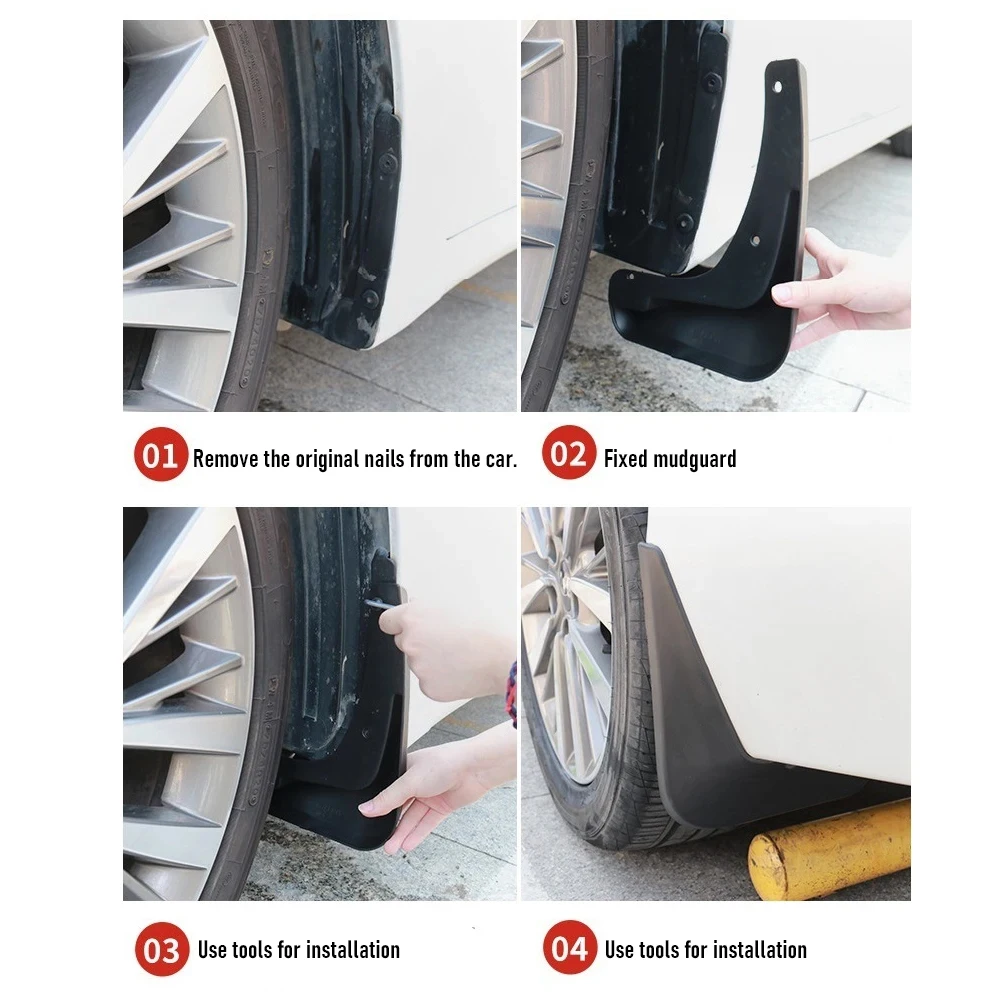 01 Remove the original nails from the car.

02 Fixed mudguard

03 Use tools for installation

04 Use tools for installation