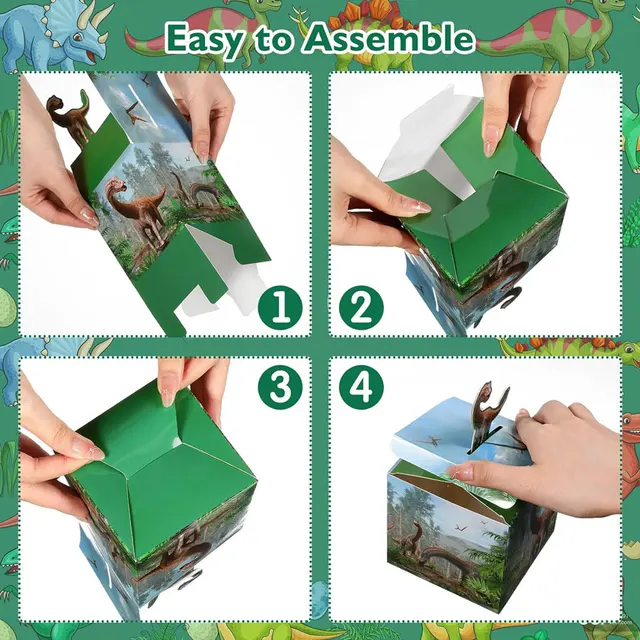 Easy to Assemble

1

2

3

4