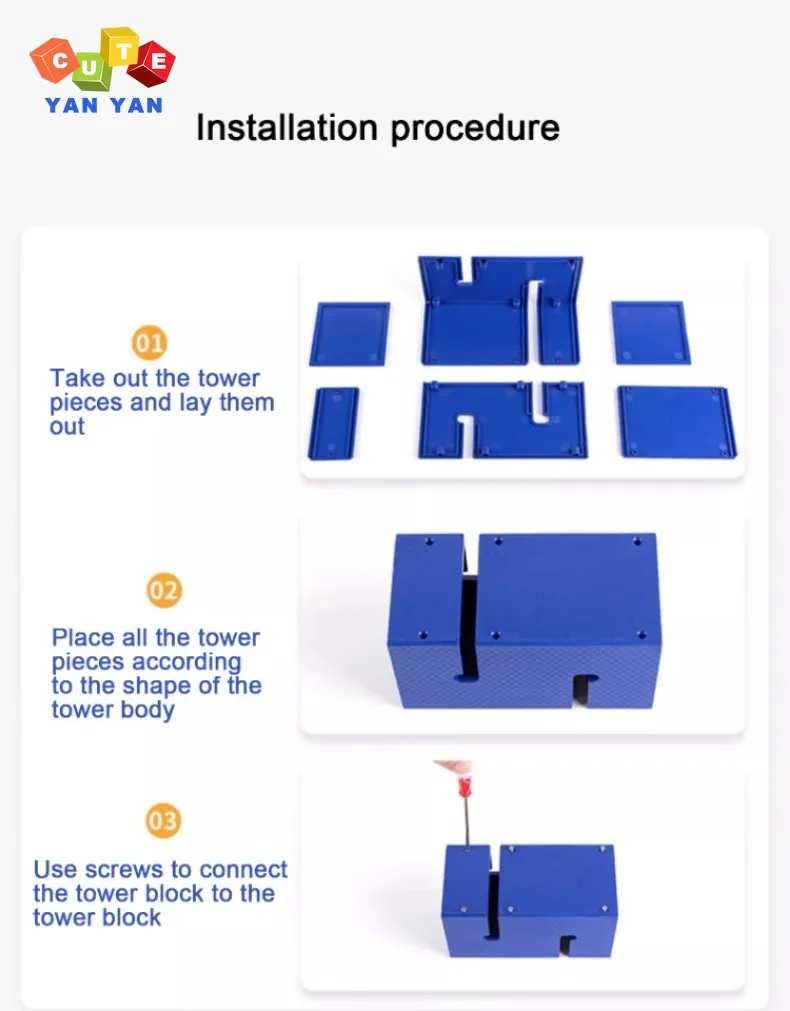 CUTE
YAN YAN

Installation procedure

01
Take out the tower pieces and lay them out

02
Place all the tower pieces according to the shape of the tower body

03
Use screws to connect the tower block to the tower block